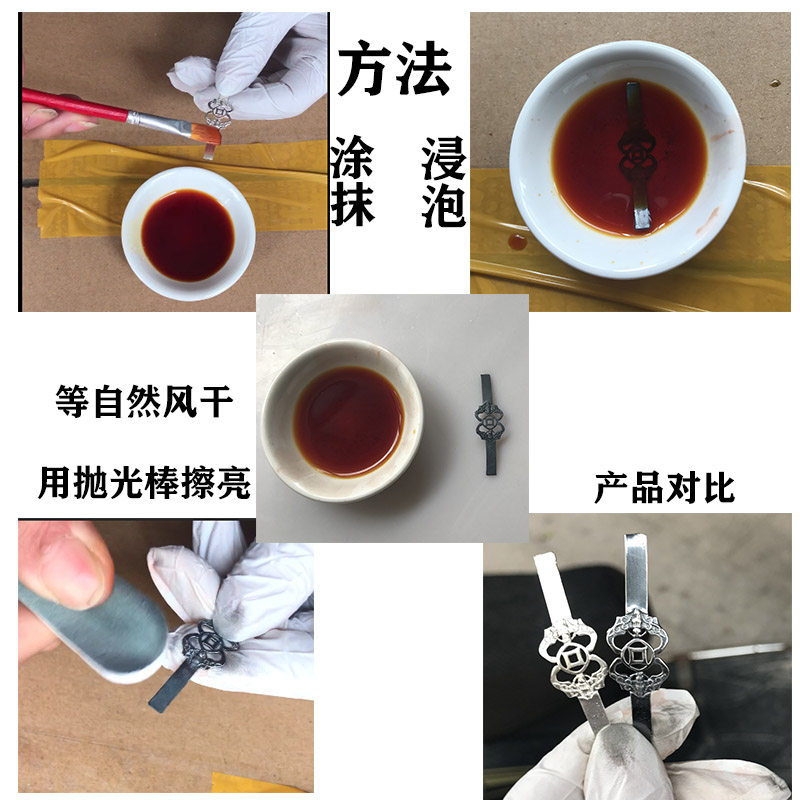 方法

涂抹

浸泡

等自然风干

用抛光棒擦亮

产品对比