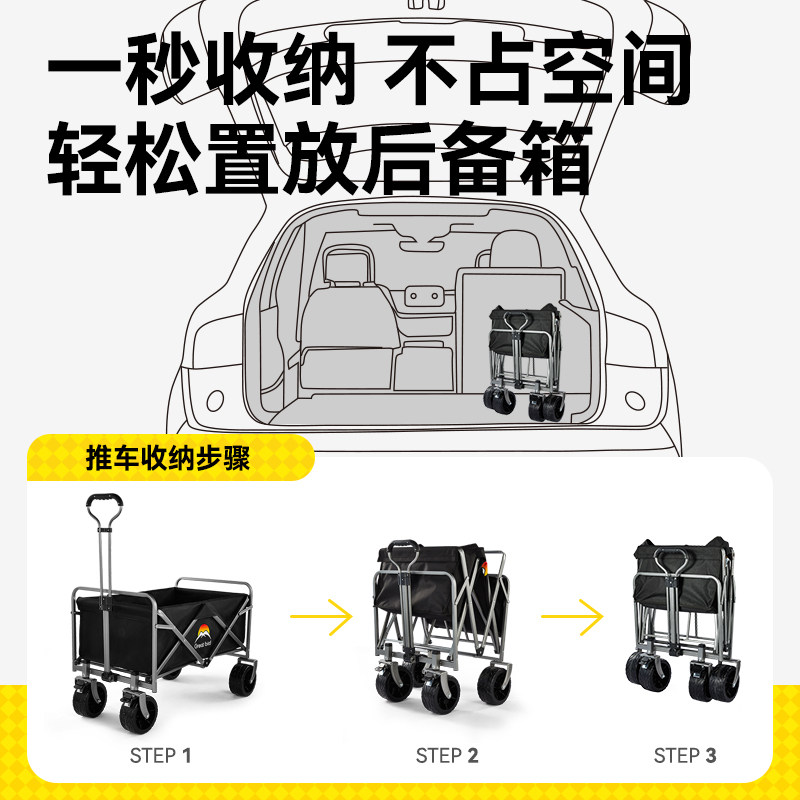 一秒收纳 不占空间
轻松置放后备箱

推车收纳步骤

STEP 1

STEP 2

STEP 3