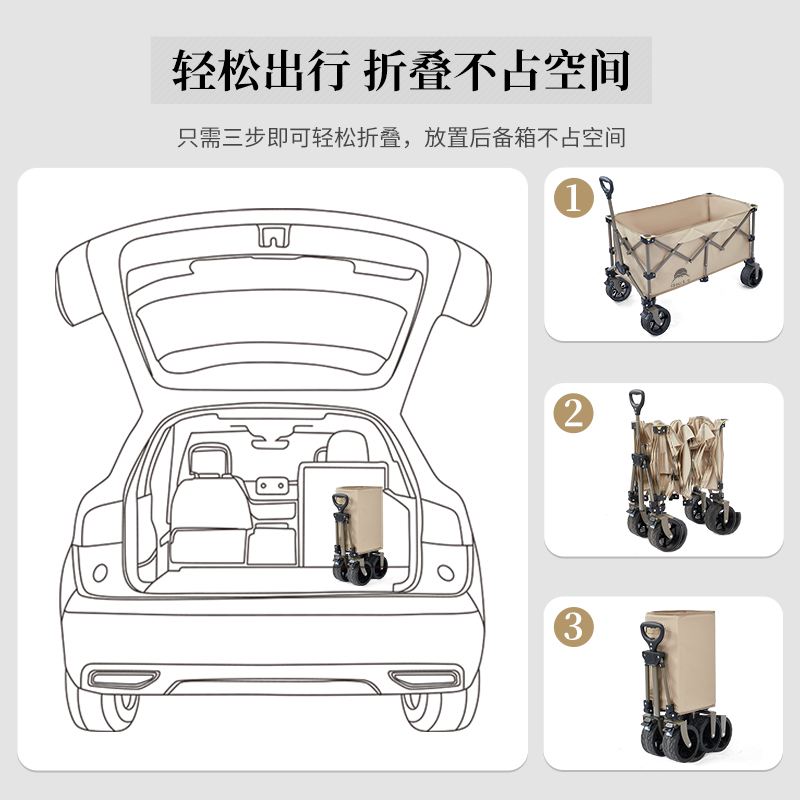 轻松出行 折叠不占空间

只需三步即可轻松折叠，放置后备箱不占空间

1

2

3