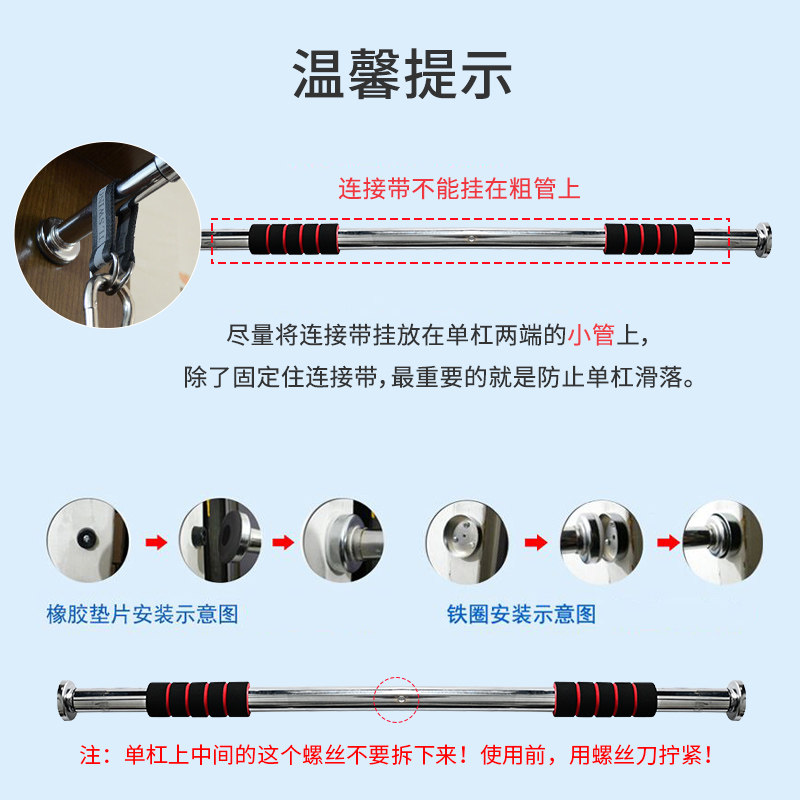 温馨提示

连接带不能挂在粗管上

尽量将连接带挂放在单杠两端的小管上，
除了固定住连接带，最重要的就是防止单杠滑落。

橡胶垫片安装示意图

铁圈安装示意图

注：单杠上中间的这个螺丝不要拆下来！使用前，用螺丝刀拧紧！