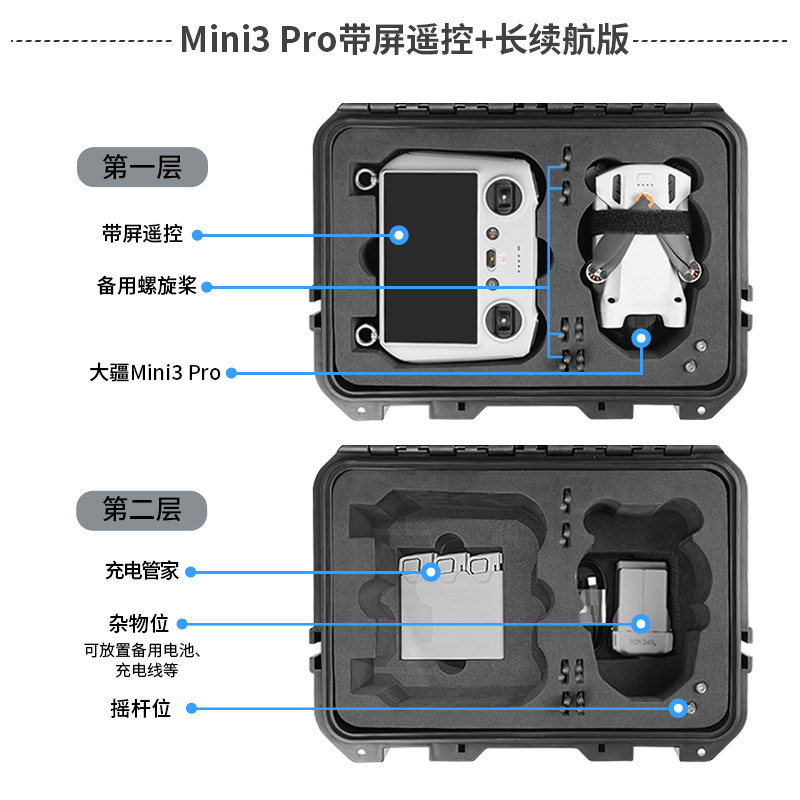 Mini3 Pro带屏遥控+长续航版

第一层

带屏遥控

备用螺旋桨

大疆Mini3 Pro

第二层

充电管家

杂物位

可放置备用电池、充电线等

摇杆位