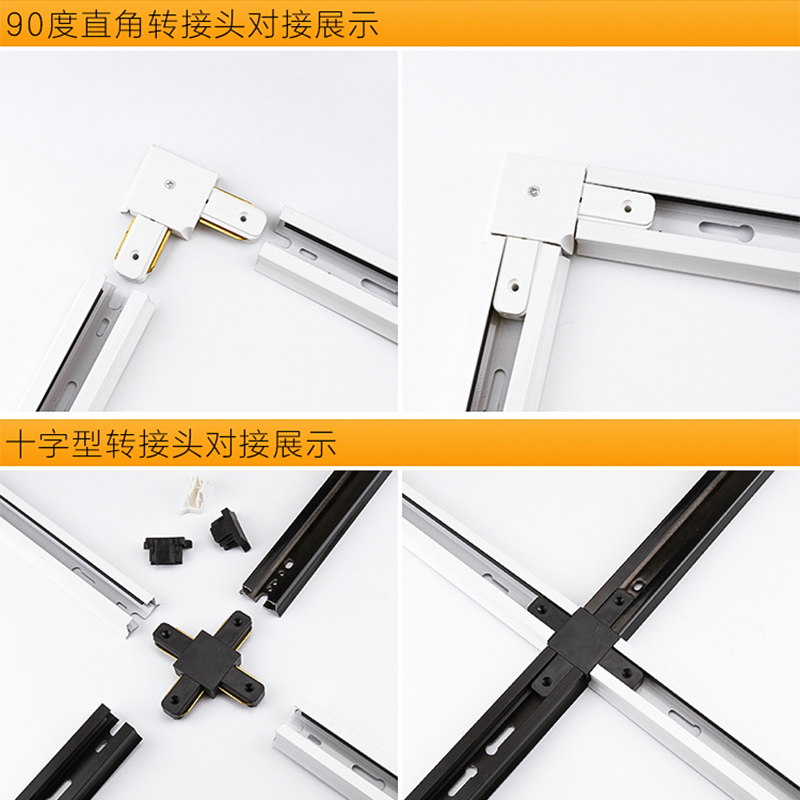 90度直角转接头对接展示

十字型转接头对接展示