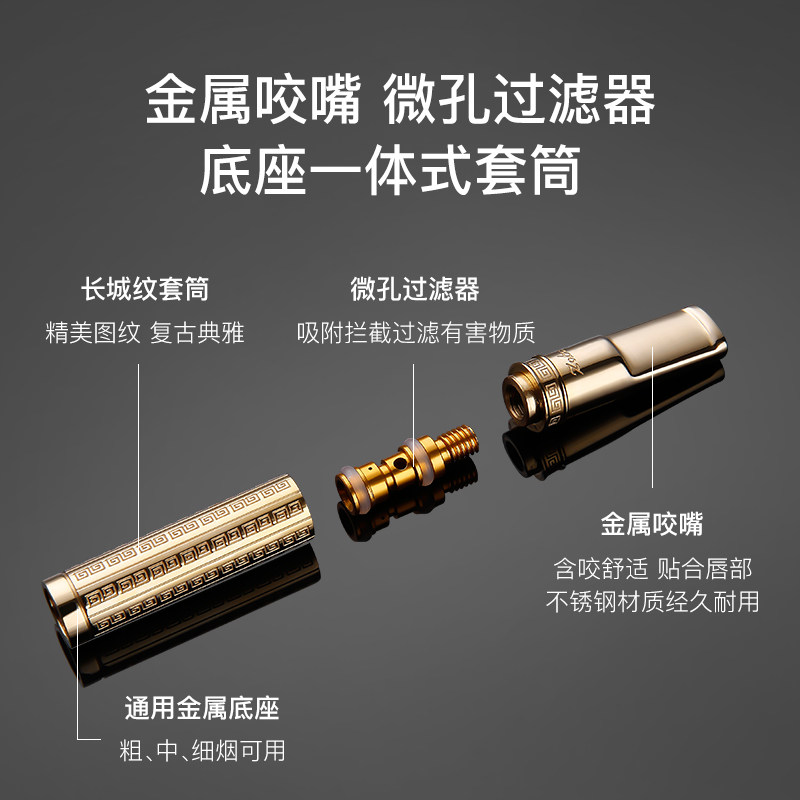 金属咬嘴 微孔过滤器
底座一体式套筒

长城纹套筒
精美图纹 复古典雅

微孔过滤器
吸附拦截过滤有害物质

金属咬嘴
含咬舒适 贴合唇部
不锈钢材质经久耐用

通用金属底座
粗、中、细烟可用