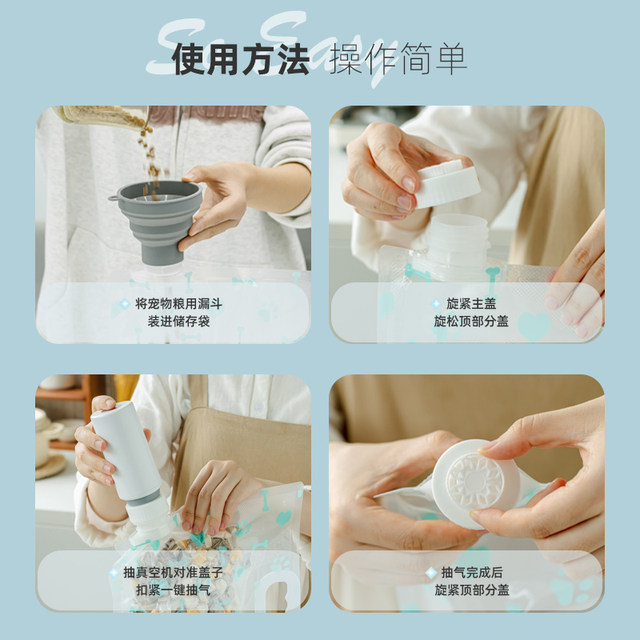 So Easy

使用方法 操作简单

将宠物粮用漏斗
装进储存袋

旋紧主盖
旋松顶部分盖

抽真空机对准盖子
扣紧一键抽气

抽气完成后
旋紧顶部分盖