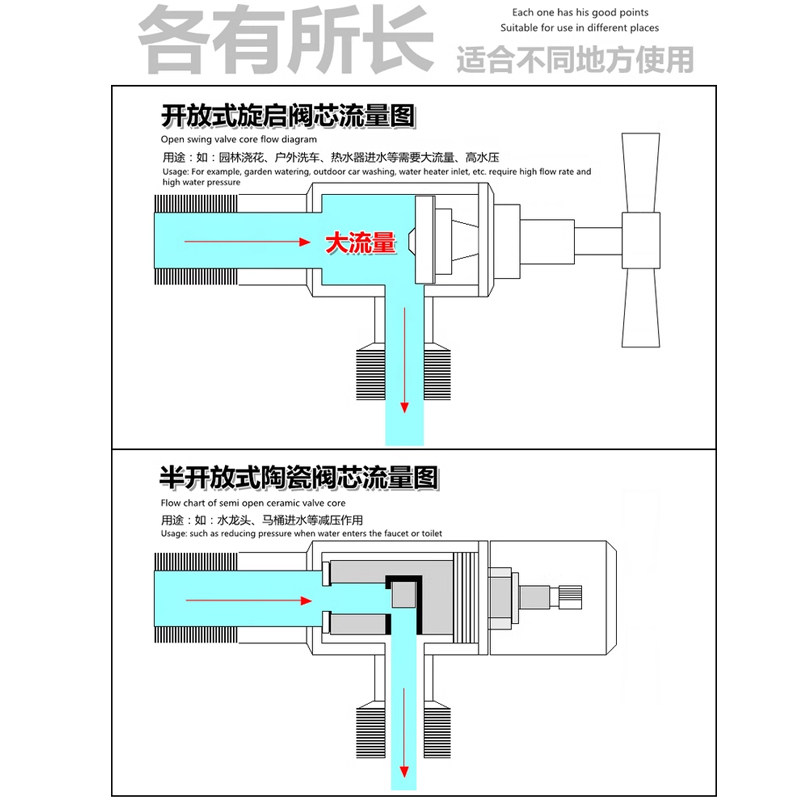 各有所长

Each one has his good points
Suitable for use in different places

适合不同地方使用

开放式旋启阀芯流量图

Open swing valve core flow diagram

用途：如：园林浇花、户外洗车、热水器进水等需要大流量、高水压

Usage: For example, garden watering, outdoor car washing, water heater inlet, etc. require high flow rate and high water pressure

大流量

半开放式陶瓷阀芯流量图

Flow chart of semi open ceramic valve core

用途：如：水龙头、马桶进水等减压作用

Usage: such as reducing pressure when water enters the faucet or toilet