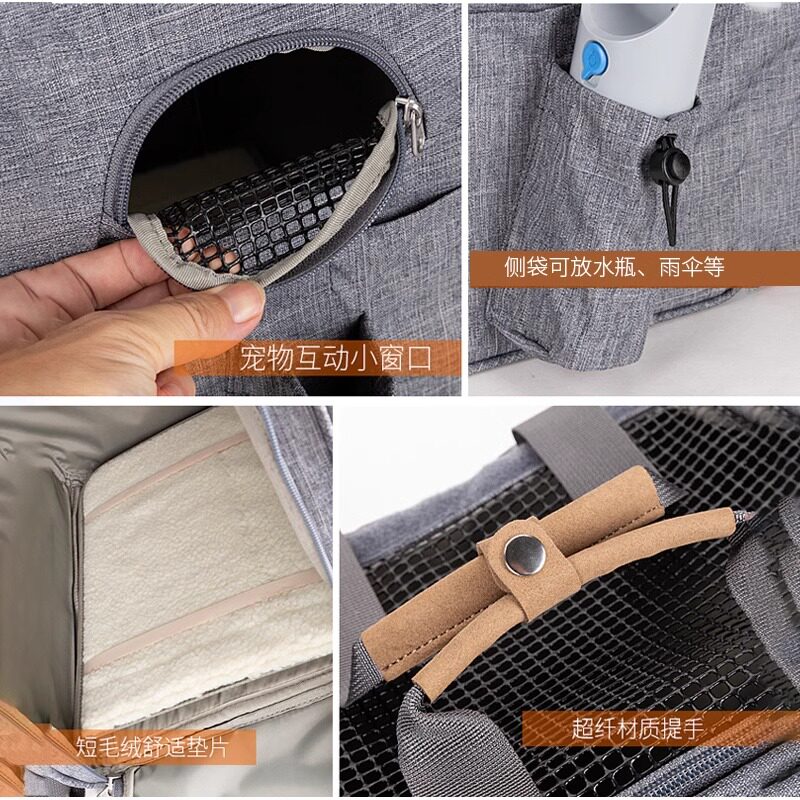 宠物互动小窗口

侧袋可放水瓶、雨伞等

短毛绒舒适垫片

超纤材质提手