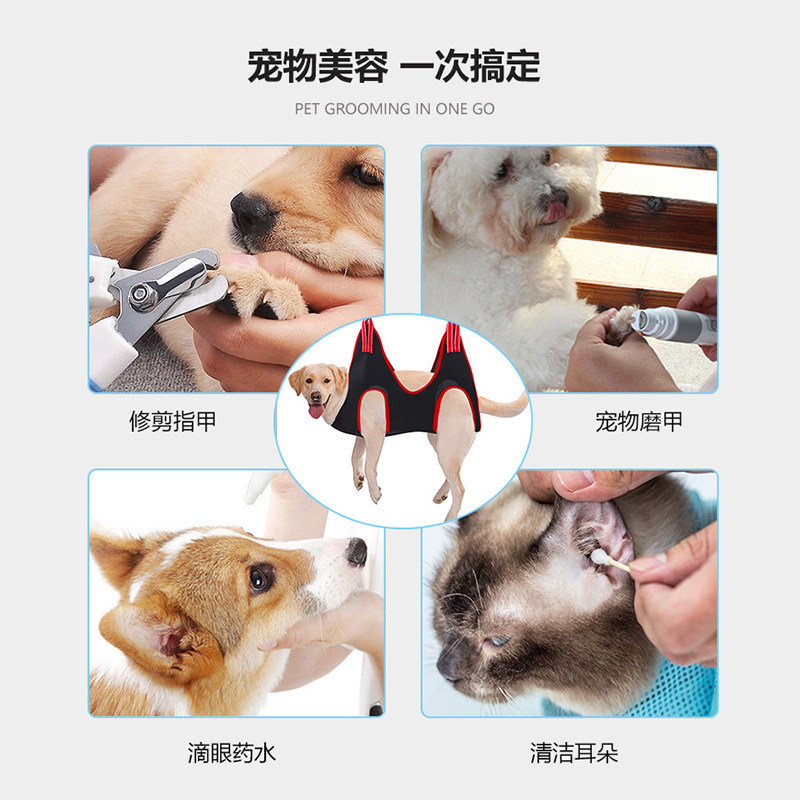 宠物美容 一次搞定

PET GROOMING IN ONE GO

修剪指甲

宠物磨甲

滴眼药水

清洁耳朵