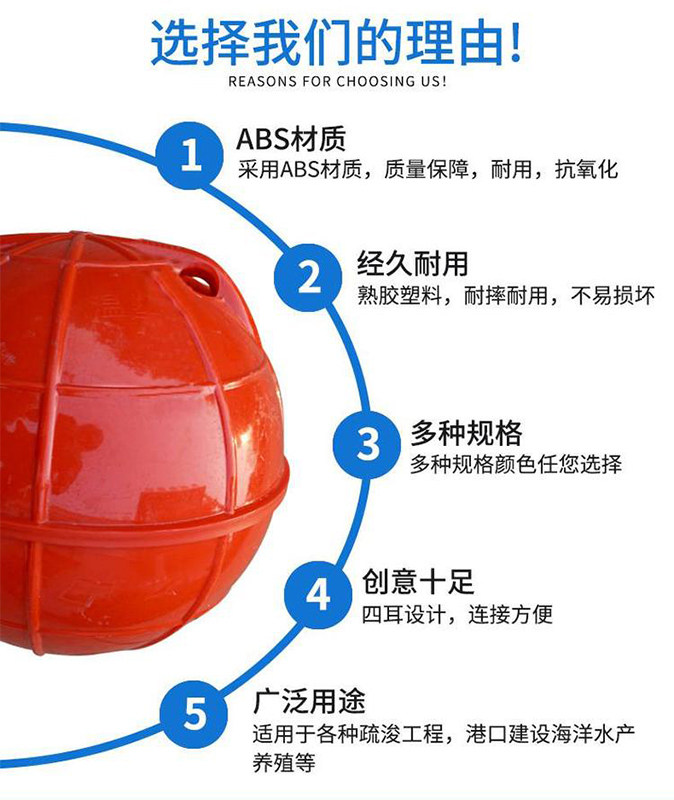 选择我们的理由!
REASONS FOR CHOOSING US!

1
ABS材质
采用ABS材质，质量保障，耐用，抗氧化

2
经久耐用
熟胶塑料，耐摔耐用，不易损坏

3
多种规格
多种规格颜色任您选择

4
创意十足
四耳设计，连接方便

5
广泛用途
适用于各种疏浚工程，港口建设海洋水产养殖等