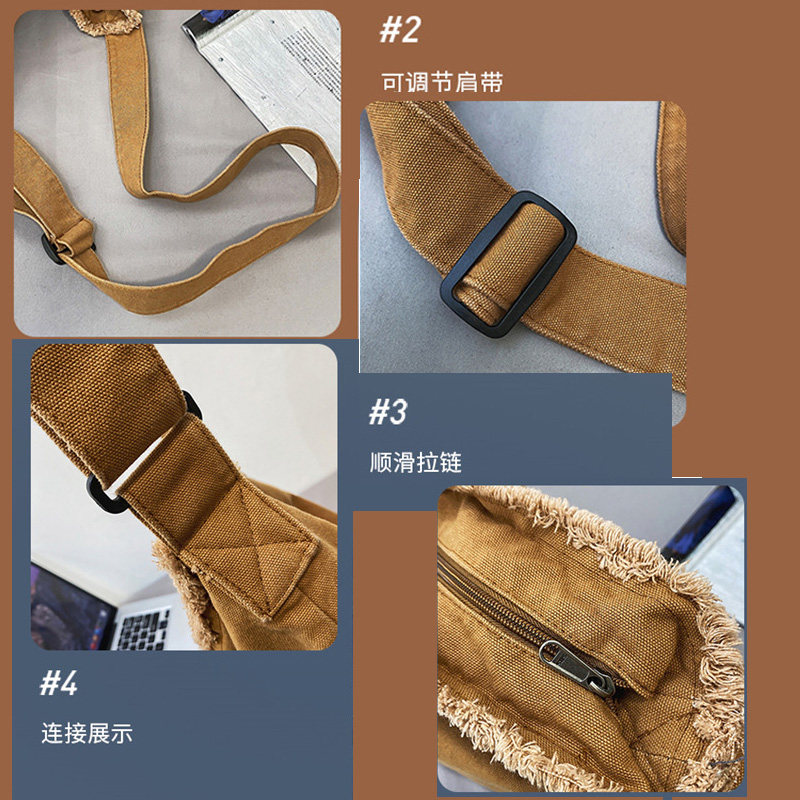 #2

可调节肩带

#3

顺滑拉链

#4

连接展示