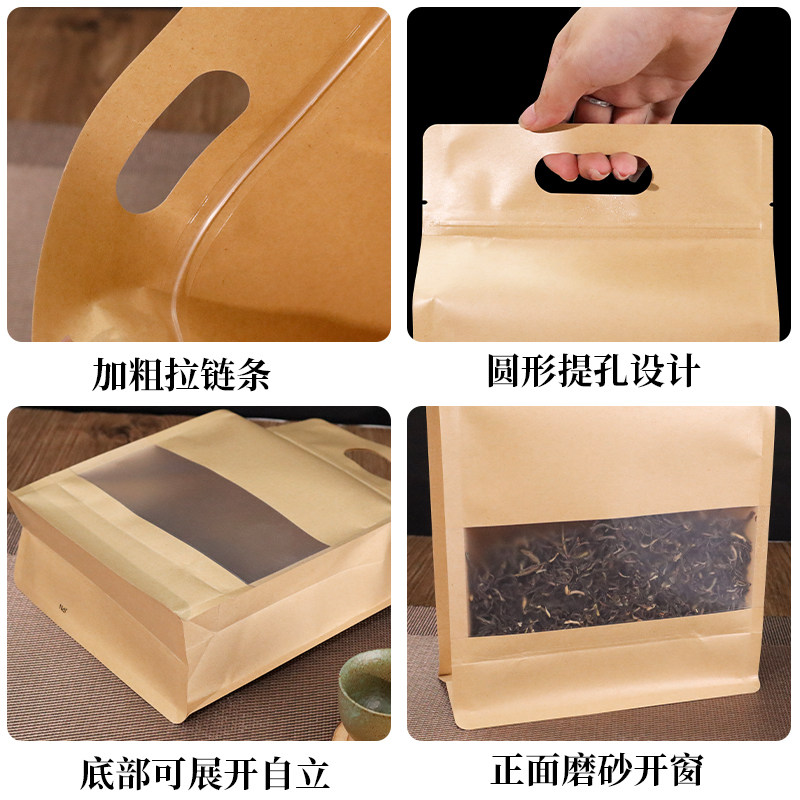 加粗拉链条

圆形提孔设计

底部可展开自立

正面磨砂开窗