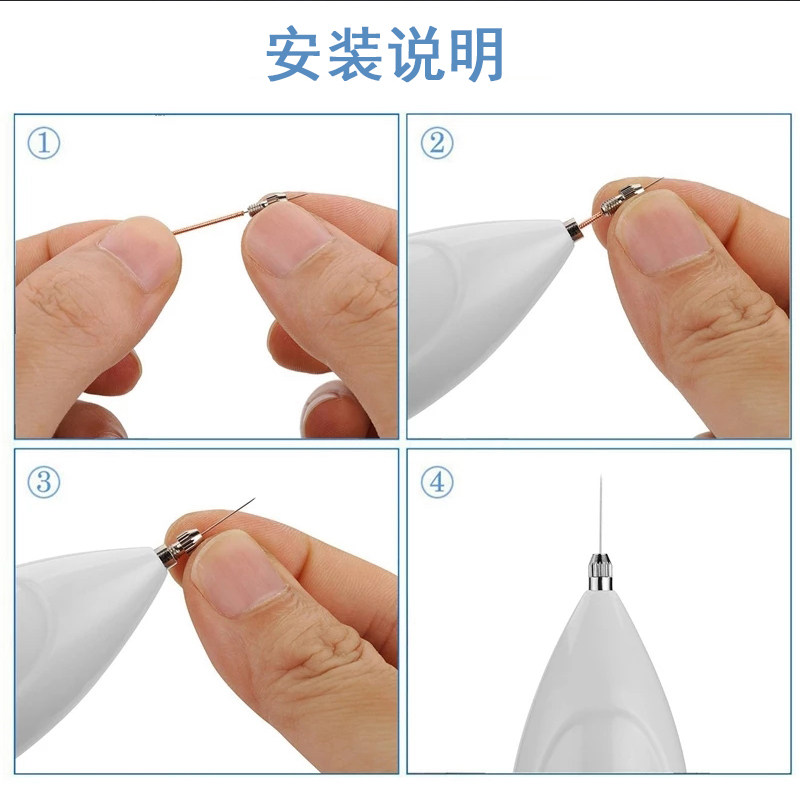 安装说明

①

②

③

④