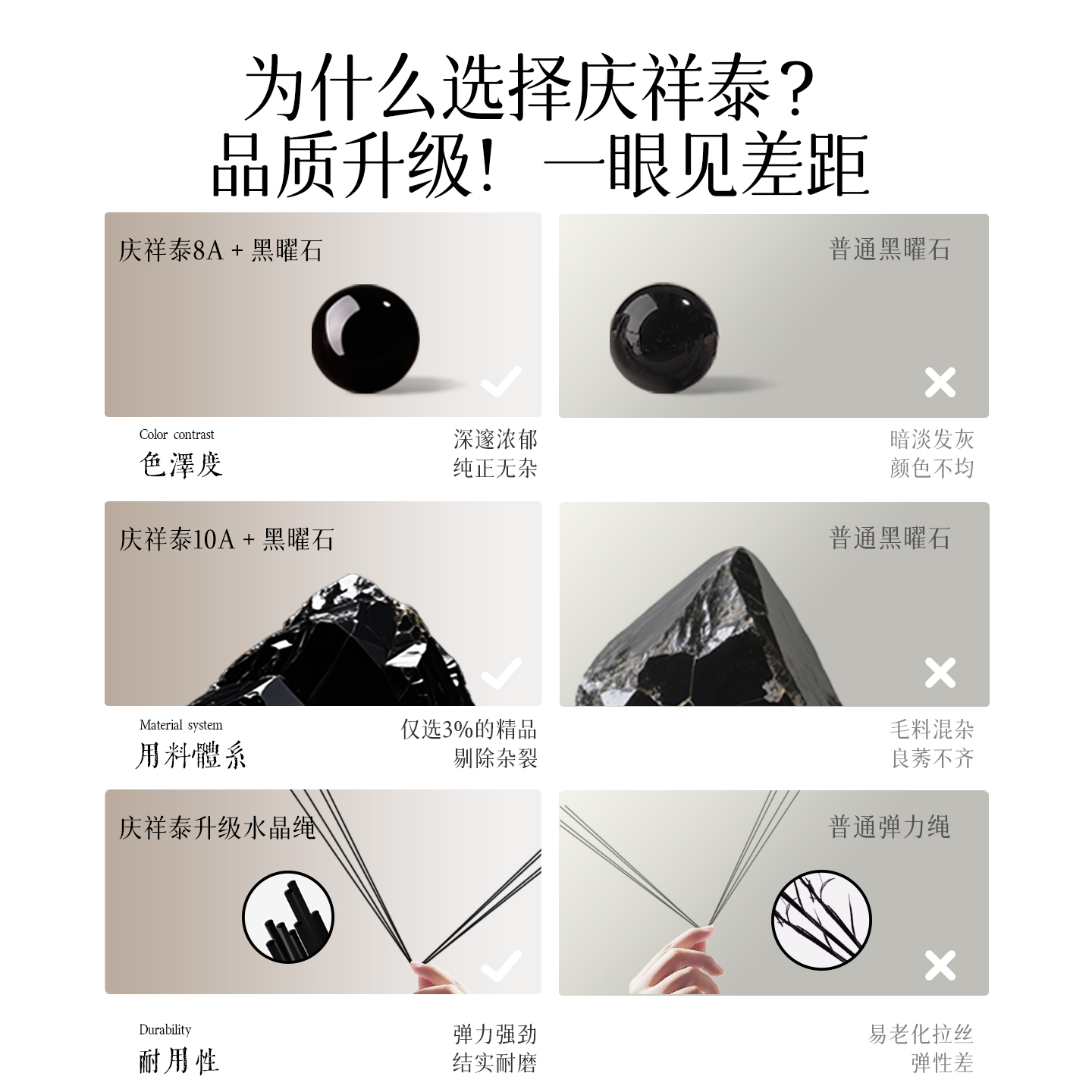 为什么选择庆祥泰?
品质升级! 一眼见差距

庆祥泰8A + 黑曜石

普通黑曜石

Color contrast
色澤度

深邃浓郁
纯正无杂

暗淡发灰
颜色不均

庆祥泰10A + 黑曜石

普通黑曜石

Material system
用料體系

仅选3%的精品
剔除杂裂

毛料混杂
良莠不齐

庆祥泰升级水晶绳

普通弹力绳

Durability
耐用性

弹力强劲
结实耐磨

易老化拉丝
弹性差