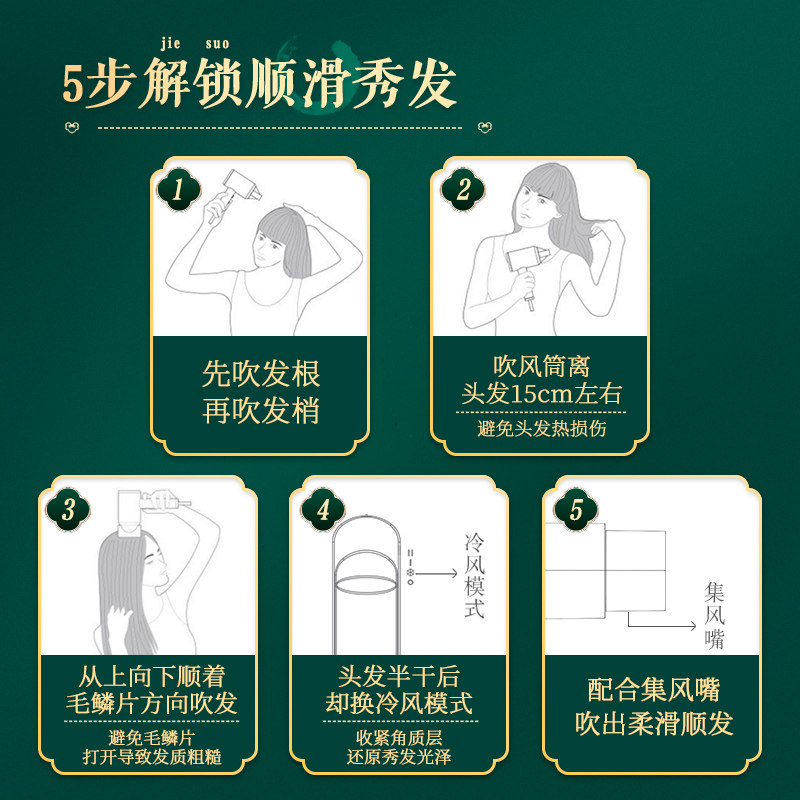 jie suo
5步解锁顺滑秀发

1
先吹发根
再吹发梢

2
吹风筒离
头发15cm左右
避免头发热损伤

3
从上向下顺着
毛鳞片方向吹发
避免毛鳞片
打开导致发质粗糙

4
冷风模式
头发半干后
却换冷风模式
收紧角质层
还原秀发光泽

5
集风嘴
配合集风嘴
吹出柔滑顺发