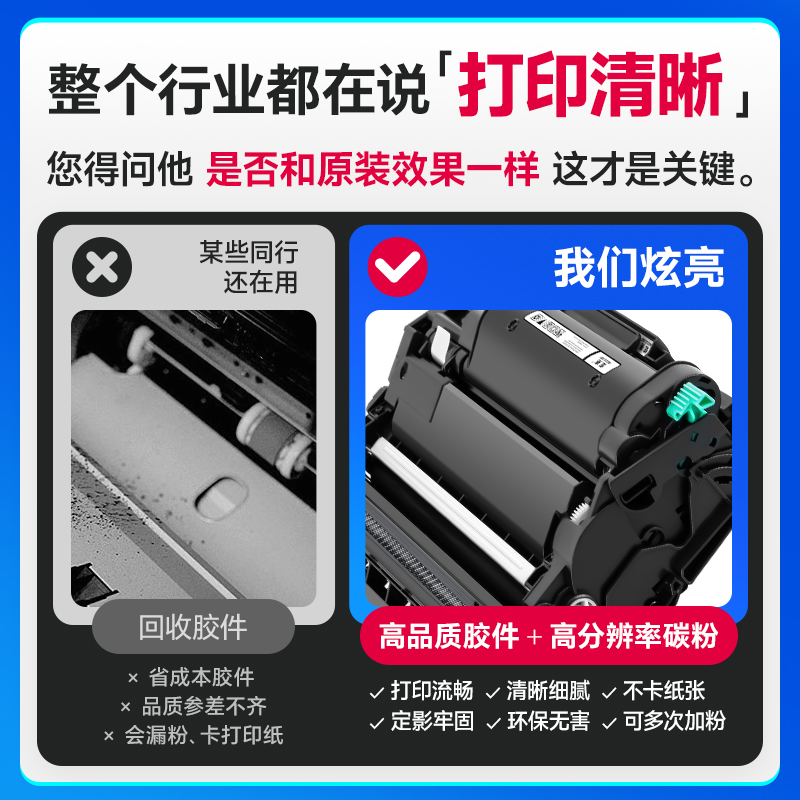 整个行业都在说「打印清晰」

您得问他 是否和原装效果一样 这才是关键。

某些同行还在用

回收胶件

× 省成本胶件
× 品质参差不齐
× 会漏粉、卡打印纸

我们炫亮

高品质胶件 + 高分辨率碳粉

✓ 打印流畅 ✓ 清晰细腻 ✓ 不卡纸张
✓ 定影牢固 ✓ 环保无害 ✓ 可多次加粉