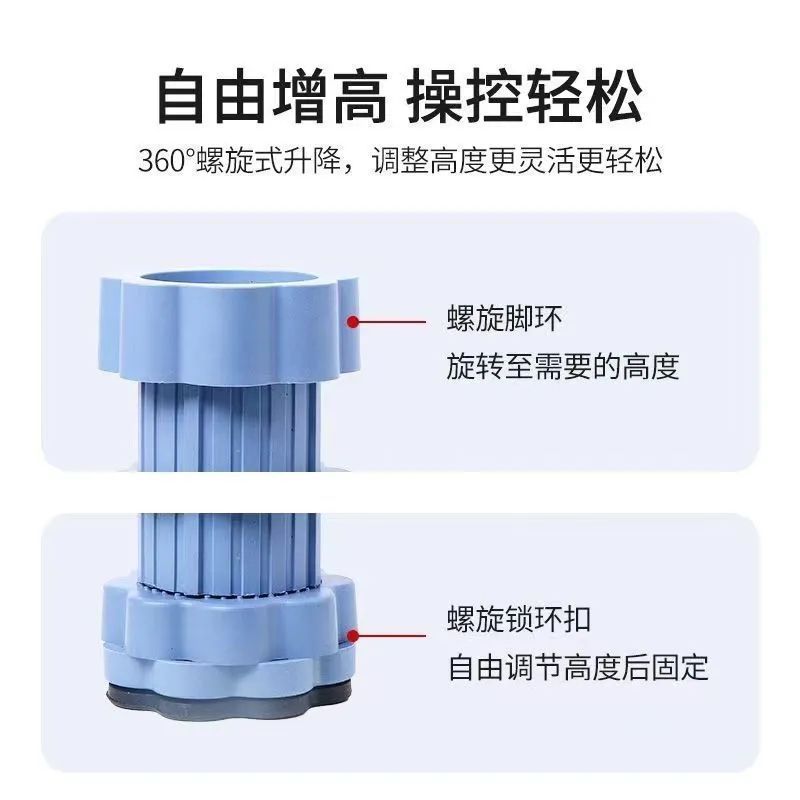 自由增高 操控轻松

360°螺旋式升降，调整高度更灵活更轻松

螺旋脚环
旋转至需要的高度

螺旋锁环扣
自由调节高度后固定