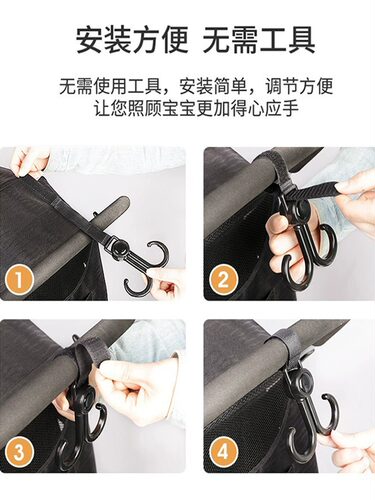 安装方便 无需工具

无需使用工具，安装简单，调节方便
让您照顾宝宝更加得心应手

1

2

3

4