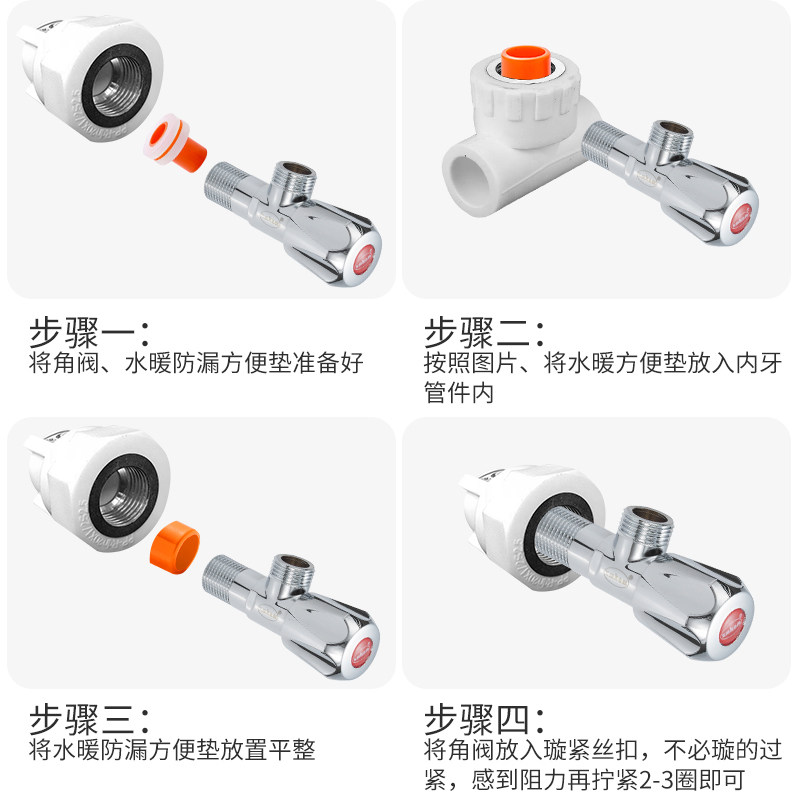 步骤一:
将角阀、水暖防漏方便垫准备好

步骤二:
按照图片、将水暖方便垫放入内牙管件内

步骤三:
将水暖防漏方便垫放置平整

步骤四:
将角阀放入璇紧丝扣，不必璇的过紧，感到阻力再拧紧2-3圈即可