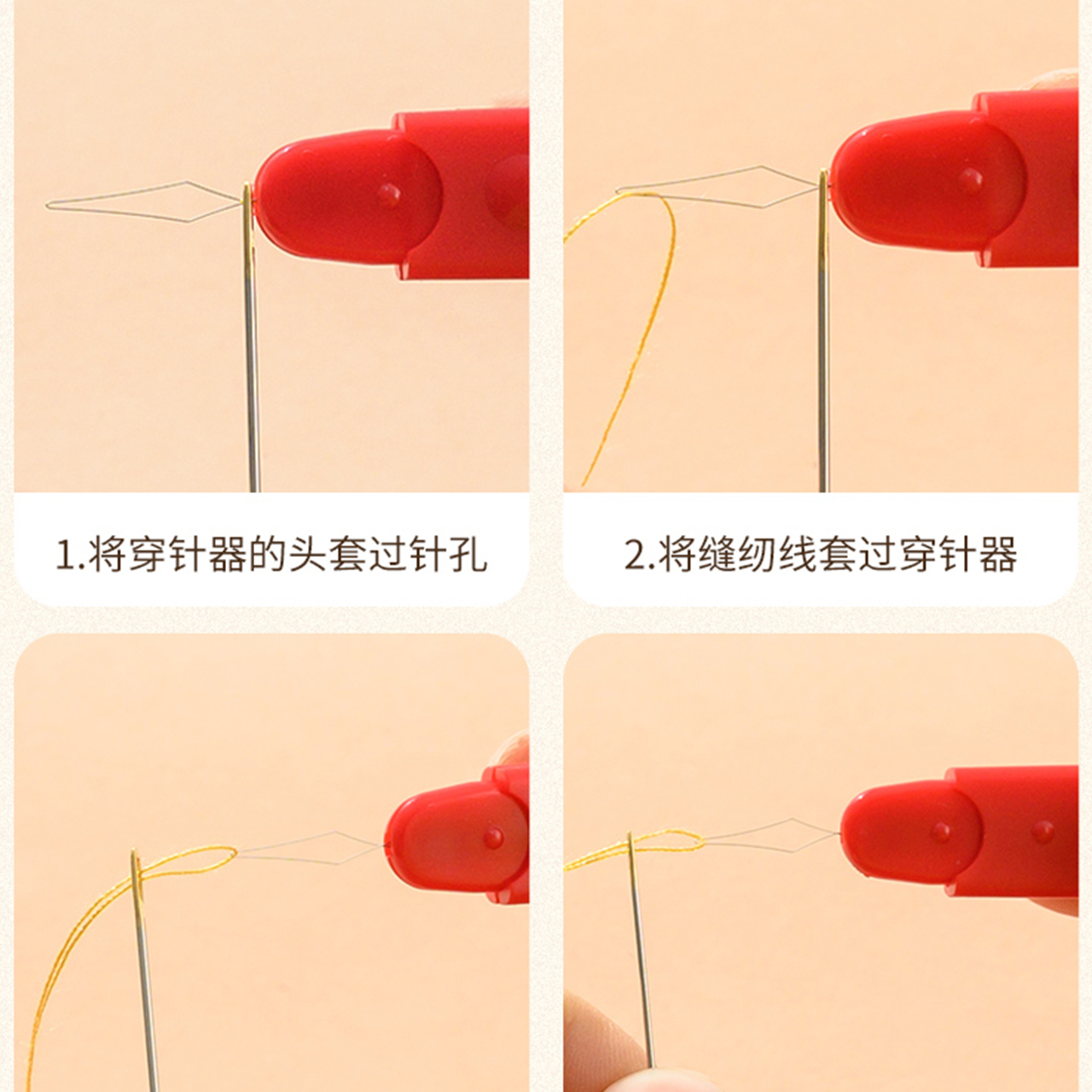 1.将穿针器的头套过针孔

2.将缝纫线套过穿针器