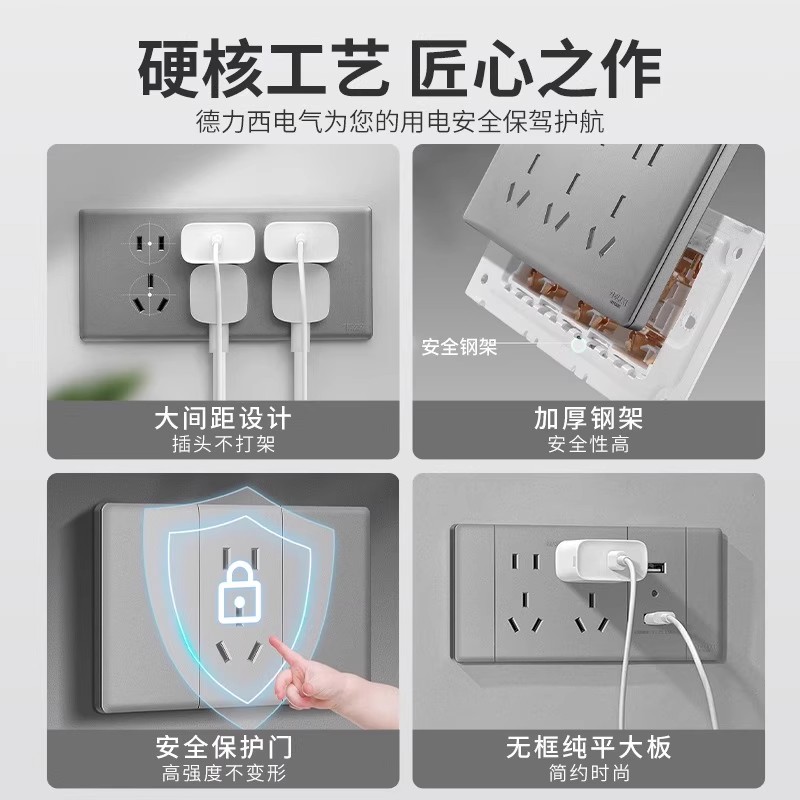 硬核工艺 匠心之作
德力西电气为您的用电安全保驾护航

大间距设计
插头不打架

安全钢架
加厚钢架
安全性高

安全保护门
高强度不变形

无框纯平大板
简约时尚