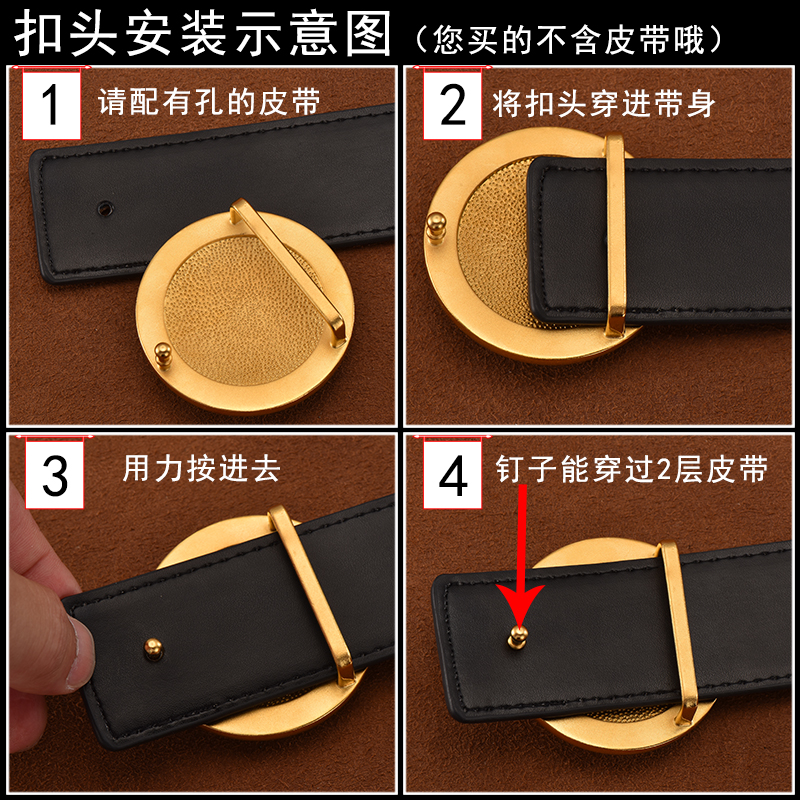 扣头安装示意图（您买的不含皮带哦）

1 请配有孔的皮带

2 将扣头穿进带身

3 用力按进去

4 钉子能穿过2层皮带