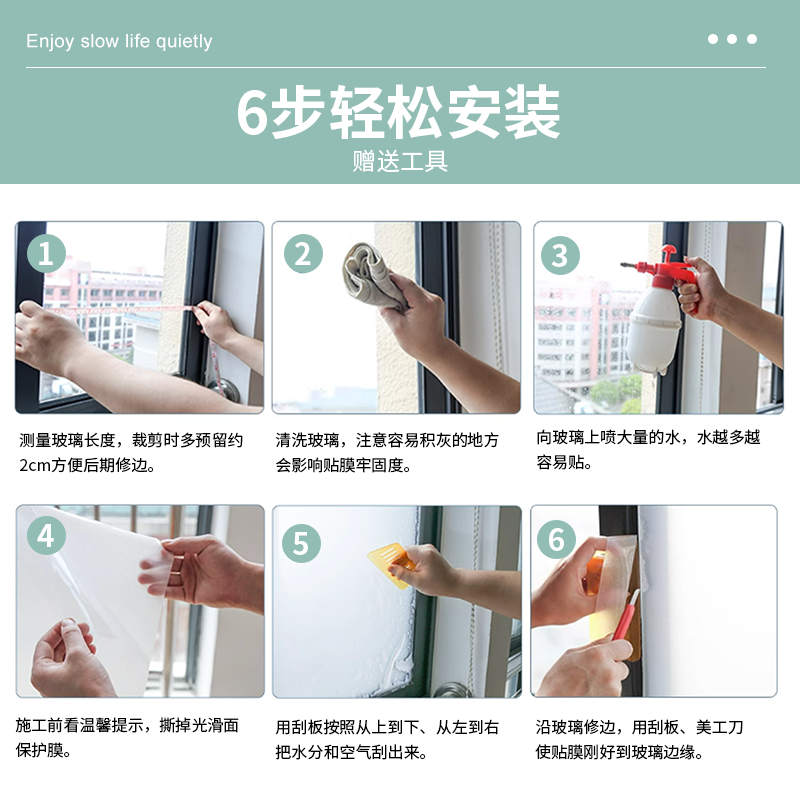 Enjoy slow life quietly

6步轻松安装
赠送工具

1
测量玻璃长度，裁剪时多预留约2cm方便后期修边。

2
清洗玻璃，注意容易积灰的地方会影响贴膜牢固度。

3
向玻璃上喷大量的水，水越多越容易贴。

4
施工前看温馨提示，撕掉光滑面保护膜。

5
用刮板按照从上到下、从左到右把水分和空气刮出来。

6
沿玻璃修边，用刮板、美工刀使贴膜刚好到玻璃边缘。