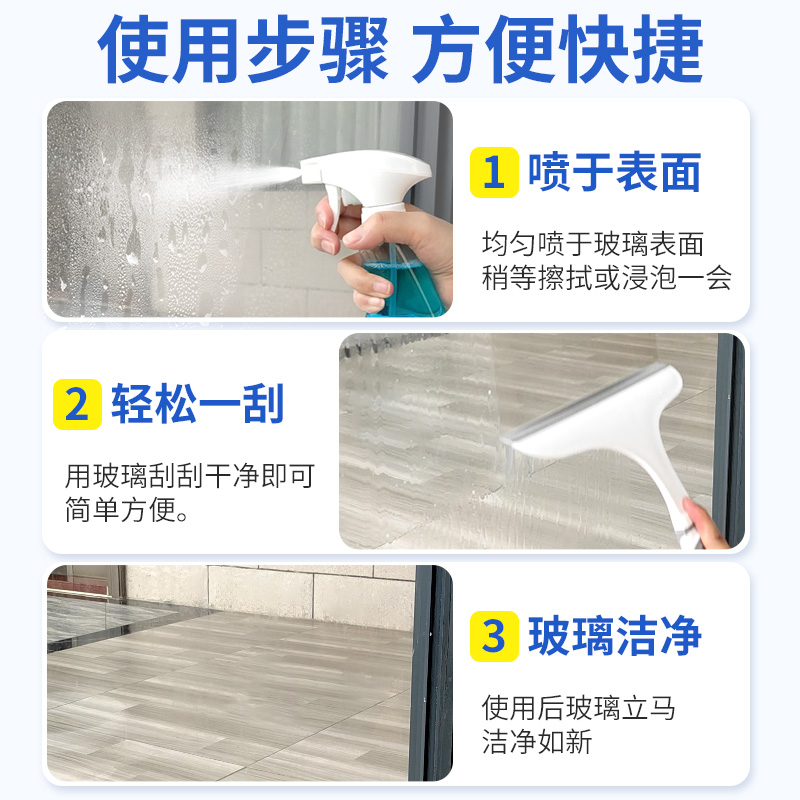 使用步骤 方便快捷

1 喷于表面

均匀喷于玻璃表面
稍等擦拭或浸泡一会

2 轻松一刮

用玻璃刮刮干净即可
简单方便。

3 玻璃洁净

使用后玻璃立马
洁净如新