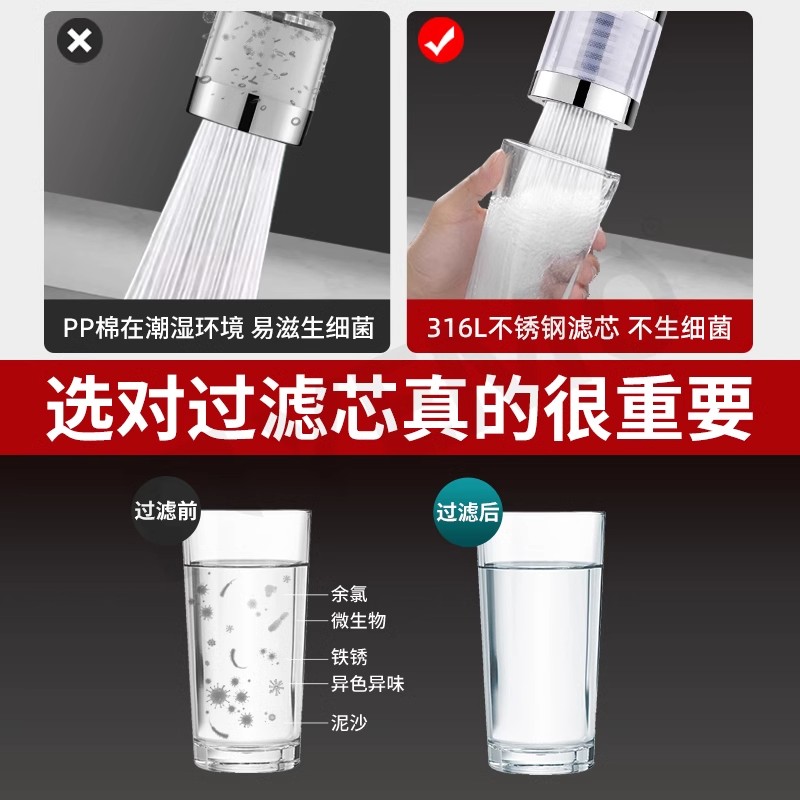 PP棉在潮湿环境 易滋生细菌

316L不锈钢滤芯 不生细菌

选对过滤芯真的很重要

过滤前

余氯
微生物
铁锈
异色异味
泥沙

过滤后