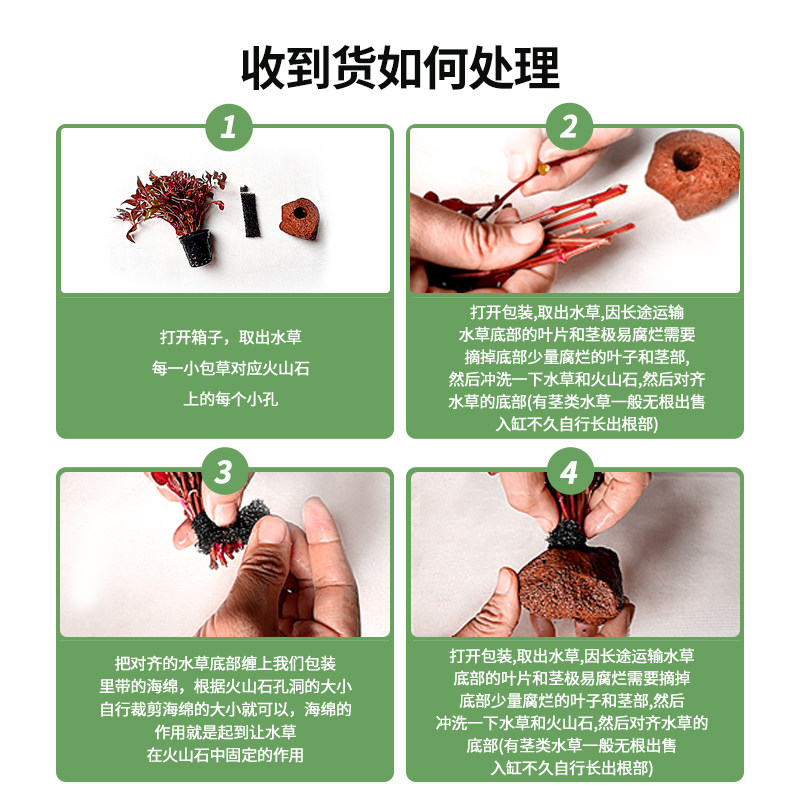 收到货如何处理

1

打开箱子，取出水草
每一小包草对应火山石
上的每个小孔

2

打开包装,取出水草,因长途运输
水草底部的叶片和茎极易腐烂需要
摘掉底部少量腐烂的叶子和茎部,
然后冲洗一下水草和火山石,然后对齐
水草的底部(有茎类水草一般无根出售
入缸不久自行长出根部)

3

把对齐的水草底部缠上我们包装
里带的海绵，根据火山石孔洞的大小
自行裁剪海绵的大小就可以，海绵的
作用就是起到让水草
在火山石中固定的作用

4

打开包装,取出水草,因长途运输水草
底部的叶片和茎极易腐烂需要摘掉
底部少量腐烂的叶子和茎部,然后
冲洗一下水草和火山石,然后对齐水草的
底部(有茎类水草一般无根出售
入缸不久自行长出根部)