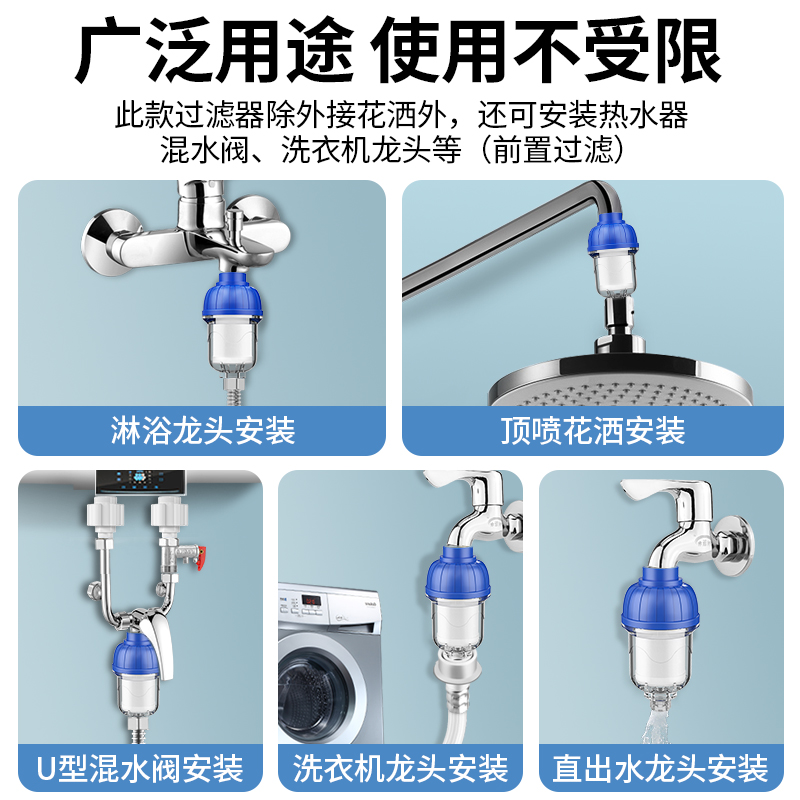 广泛用途 使用不受限

此款过滤器除外接花洒外，还可安装热水器混水阀、洗衣机龙头等（前置过滤）

淋浴龙头安装

顶喷花洒安装

U型混水阀安装

洗衣机龙头安装

直出水龙头安装