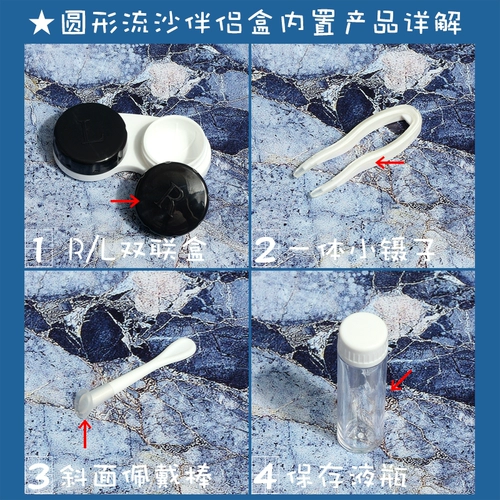 ★圆形流沙伴侣盒内置产品详解

L

R

1 R/L双联盒

2 一体小镊子

3 斜面佩戴棒

4 保存液瓶