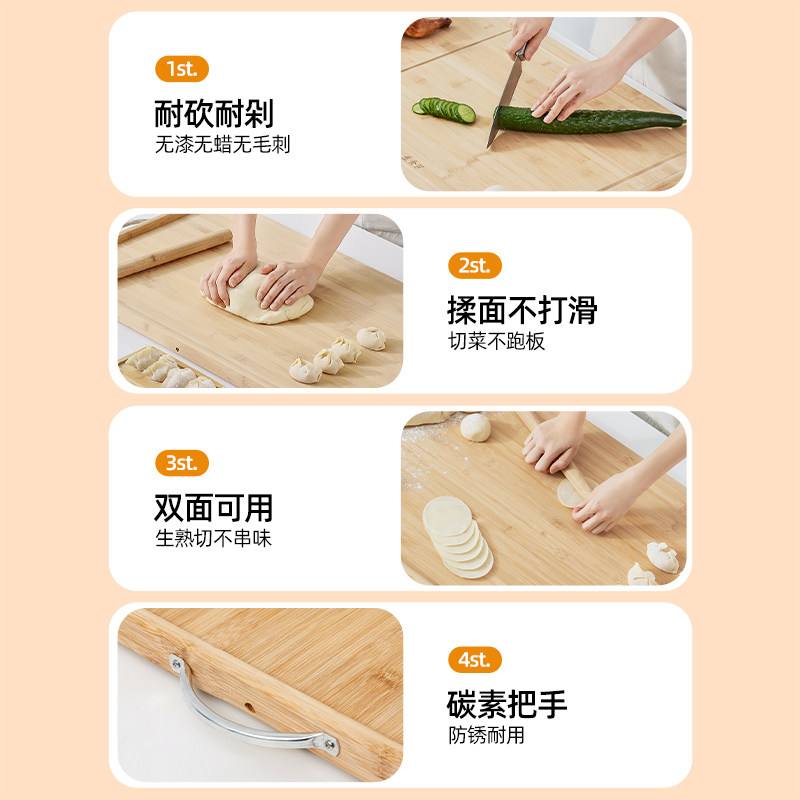 1st.

耐砍耐剁

无漆无蜡无毛刺

2st.

揉面不打滑

切菜不跑板

3st.

双面可用

生熟切不串味

4st.

碳素把手

防锈耐用