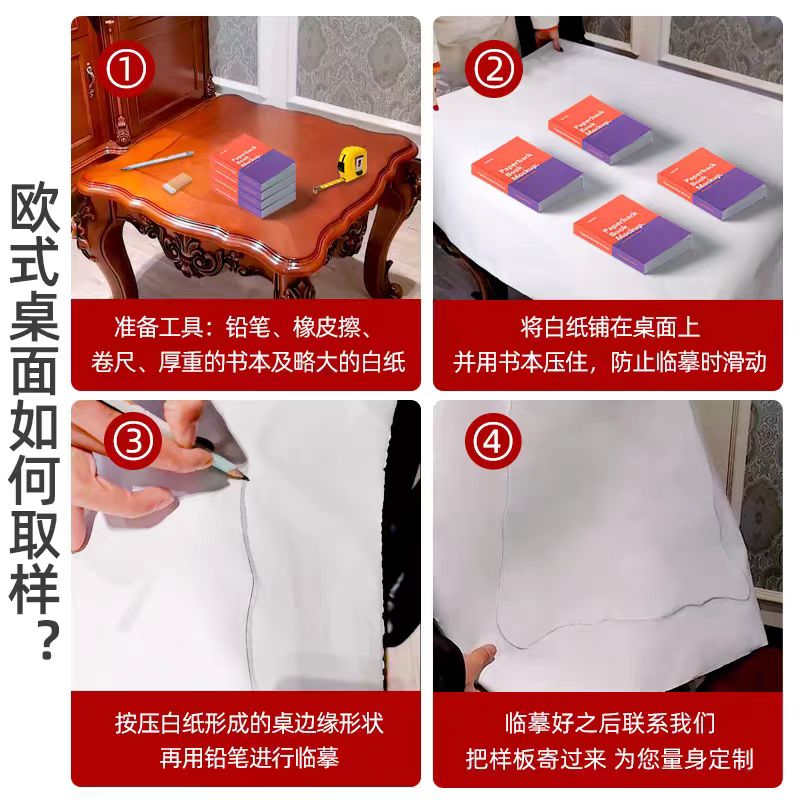 欧式桌面如何取样？

①

Paperback Book Mockup

准备工具：铅笔、橡皮擦、卷尺、厚重的书本及略大的白纸

②

Paperback Book Mockup

Paperback Book Mockup

Paperback Book Mockup

Paperback Book Mockup

将白纸铺在桌面上
并用书本压住，防止临摹时滑动

③

按压白纸形成的桌边缘形状
再用铅笔进行临摹

④

临摹好之后联系我们
把样板寄过来 为您量身定制