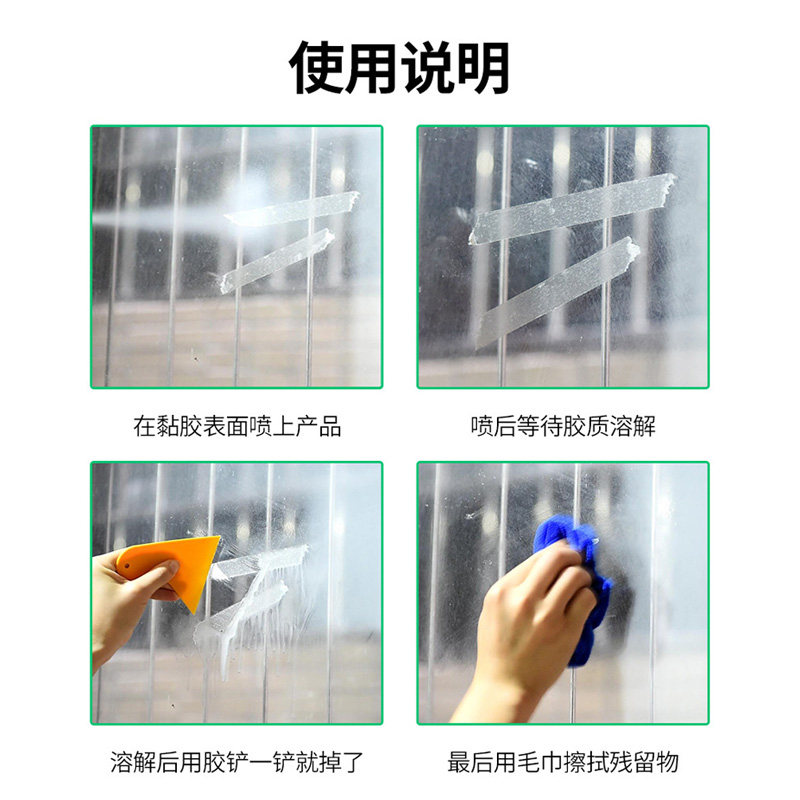 使用说明

在黏胶表面喷上产品

喷后等待胶质溶解

溶解后用胶铲一铲就掉了

最后用毛巾擦拭残留物