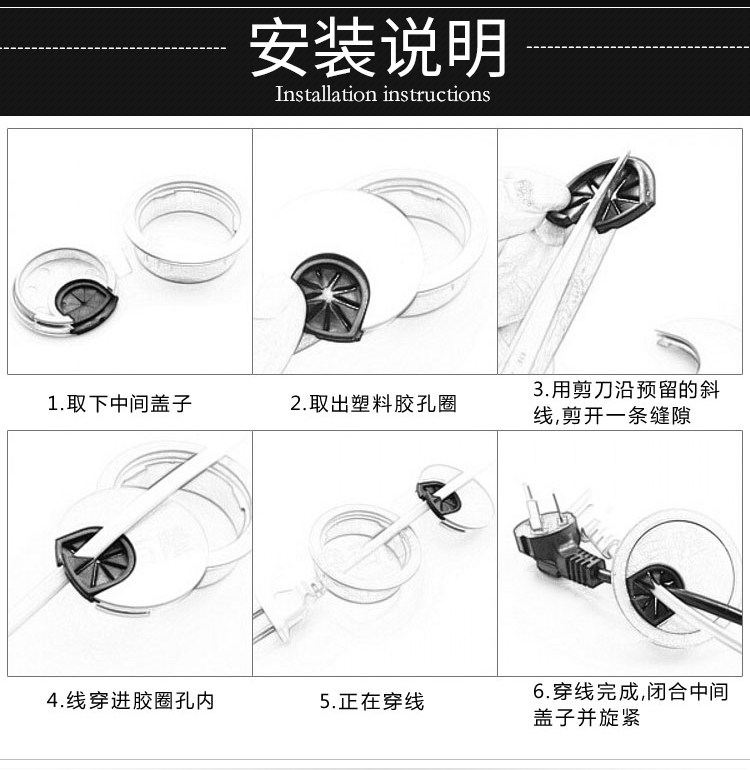 安装说明
Installation instructions

1.取下中间盖子

2.取出塑料胶孔圈

3.用剪刀沿预留的斜线,剪开一条缝隙

4.线穿进胶圈孔内

5.正在穿线

6.穿线完成,闭合中间盖子并旋紧