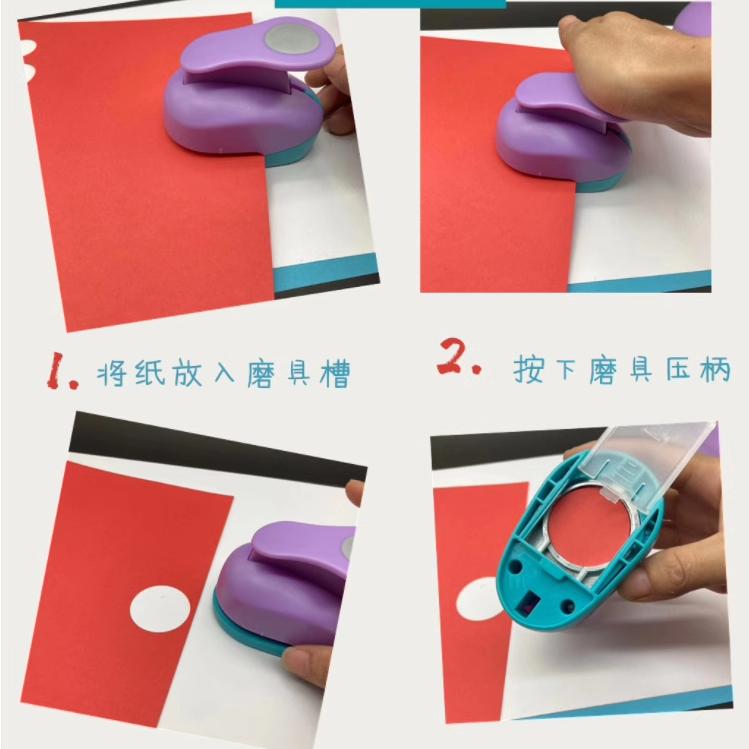 1. 将纸放入磨具槽

2. 按下磨具压柄