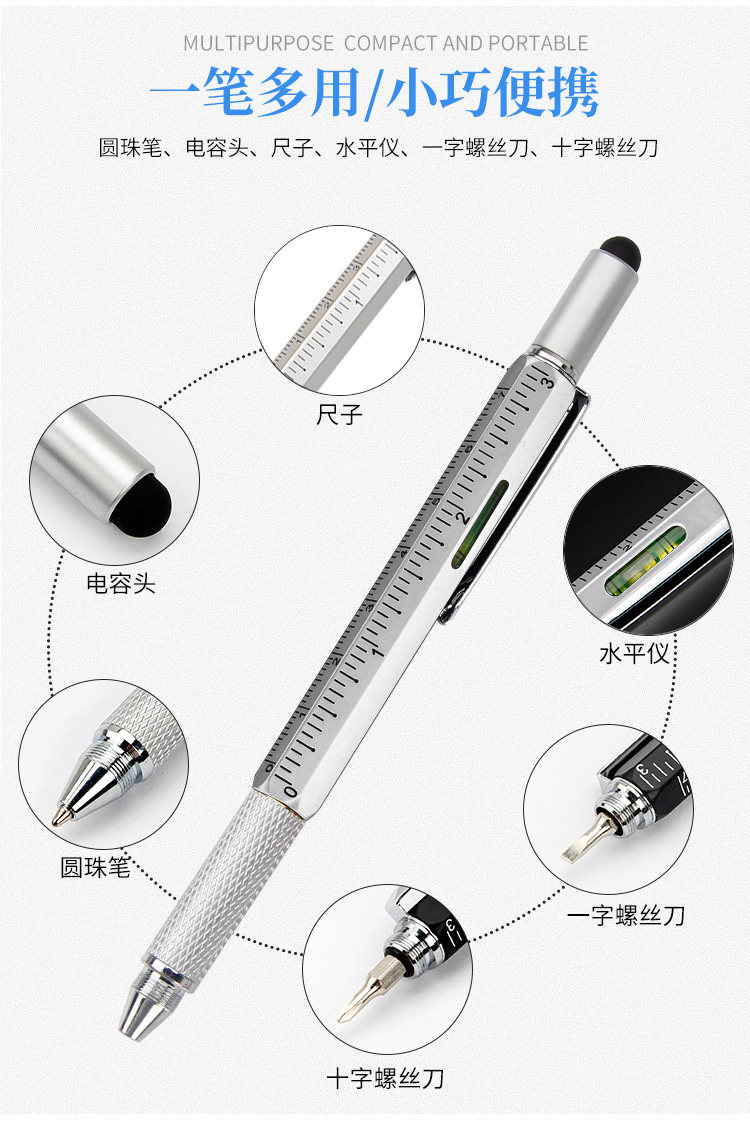 MULTIPURPOSE COMPACT AND PORTABLE

一笔多用/小巧便携

圆珠笔、电容头、尺子、水平仪、一字螺丝刀、十字螺丝刀

尺子

电容头

水平仪

圆珠笔

一字螺丝刀

十字螺丝刀

0 1 2 3