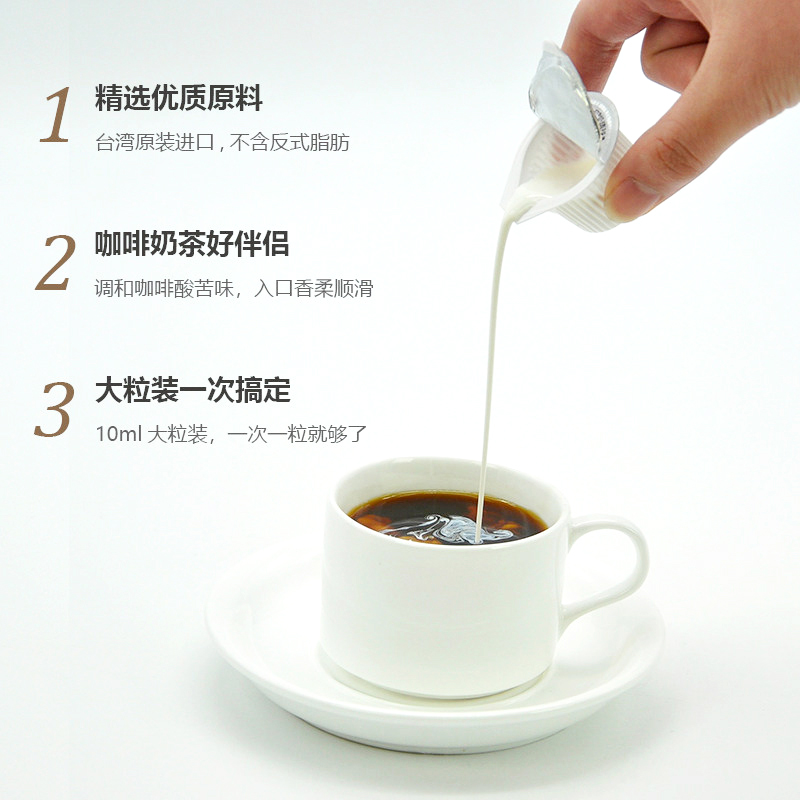 1 精选优质原料
台湾原装进口，不含反式脂肪

2 咖啡奶茶好伴侣
调和咖啡酸苦味，入口香柔顺滑

3 大粒装一次搞定
10ml 大粒装，一次一粒就够了