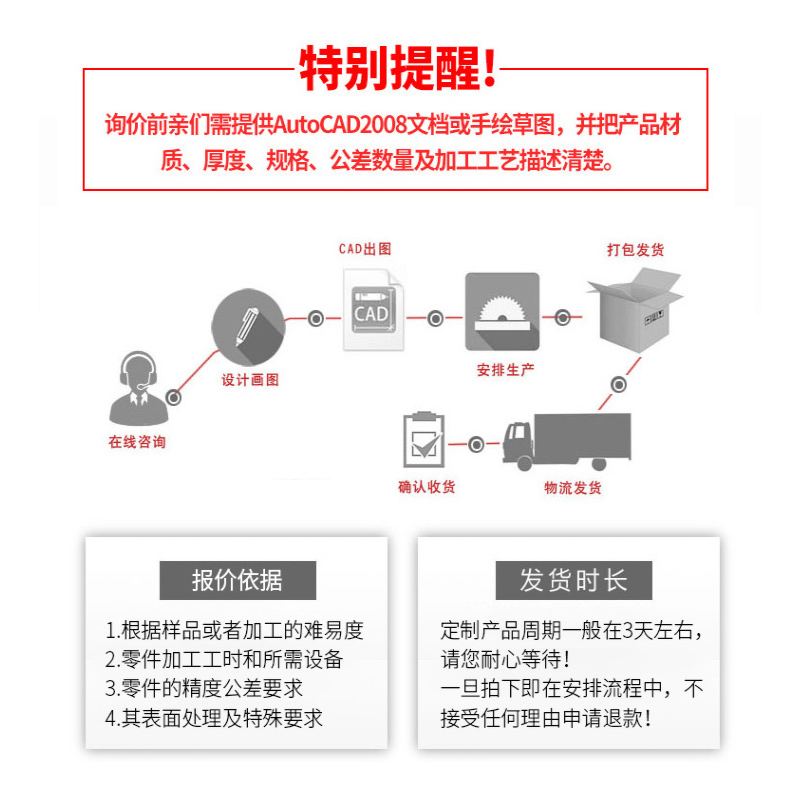 特别提醒!

询价前亲们需提供AutoCAD2008文档或手绘草图，并把产品材质、厚度、规格、公差数量及加工工艺描述清楚。

在线咨询

设计画图

CAD出图

CAD

安排生产

打包发货

物流发货

确认收货

报价依据

1.根据样品或者加工的难易度
2.零件加工工时和所需设备
3.零件的精度公差要求
4.其表面处理及特殊要求

发货时长

定制产品周期一般在3天左右，请您耐心等待!
一旦拍下即在安排流程中，不接受任何理由申请退款!