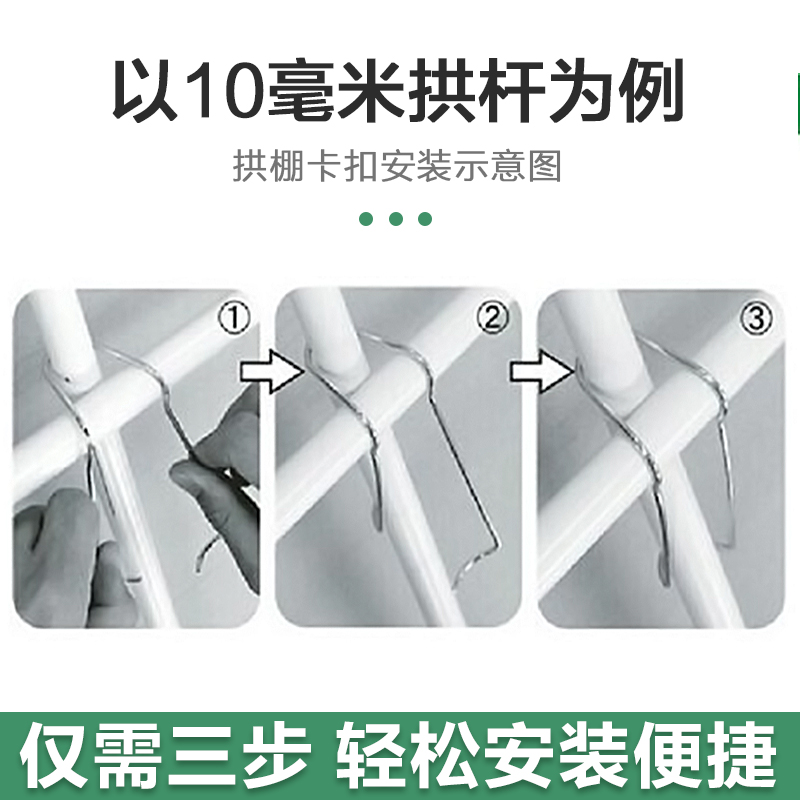 以10毫米拱杆为例

拱棚卡扣安装示意图

①

②

③

仅需三步 轻松安装便捷