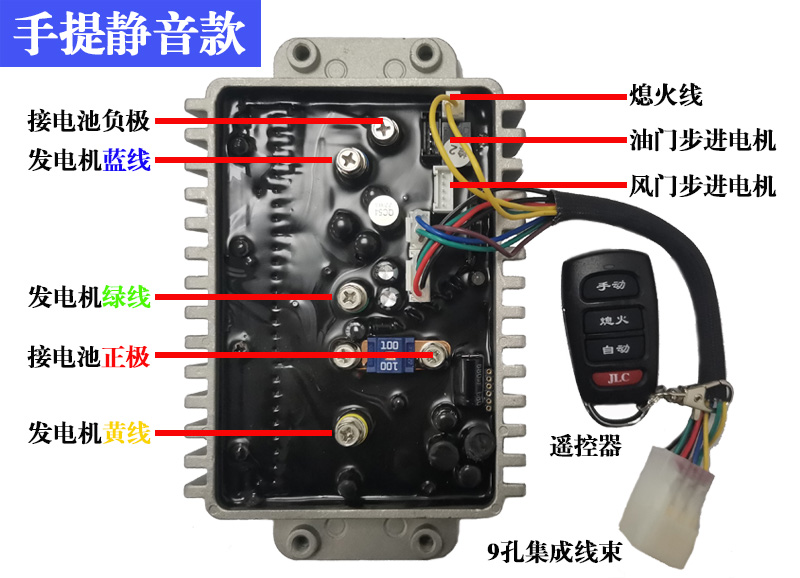 手提静音款

接电池负极

发电机蓝线

发电机绿线

接电池正极

发电机黄线

熄火线

油门步进电机

风门步进电机

100

100

手动

熄火

自动

JLC

遥控器

9孔集成线束