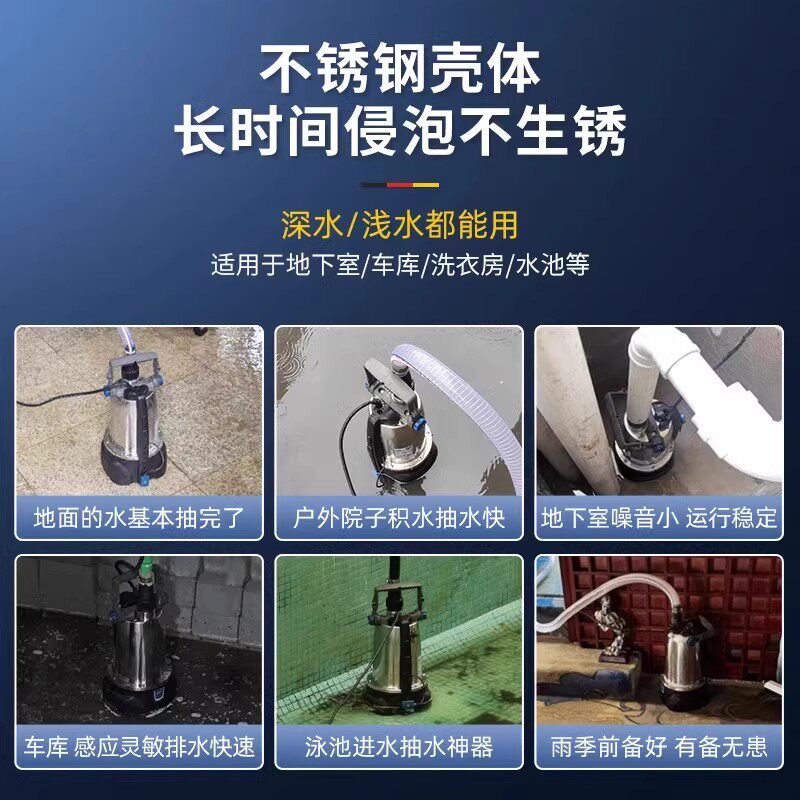 不锈钢壳体
长时间侵泡不生锈

深水/浅水都能用
适用于地下室/车库/洗衣房/水池等

地面的水基本抽完了

户外院子积水抽水快

地下室噪音小 运行稳定

车库 感应灵敏排水快速

泳池进水抽水神器

雨季前备好 有备无患