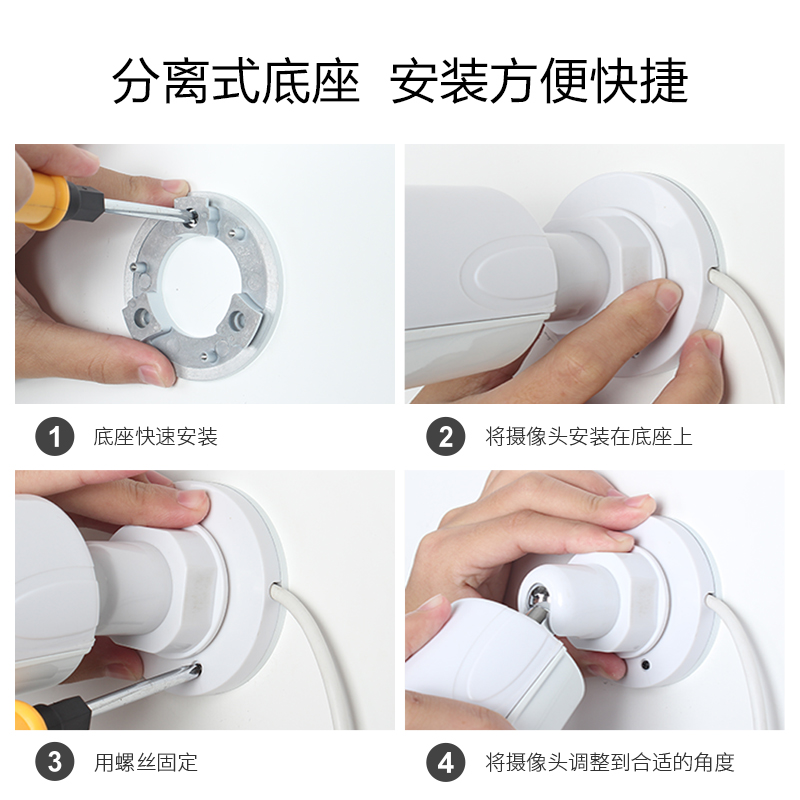 分离式底座 安装方便快捷

1 底座快速安装

2 将摄像头安装在底座上

3 用螺丝固定

4 将摄像头调整到合适的角度