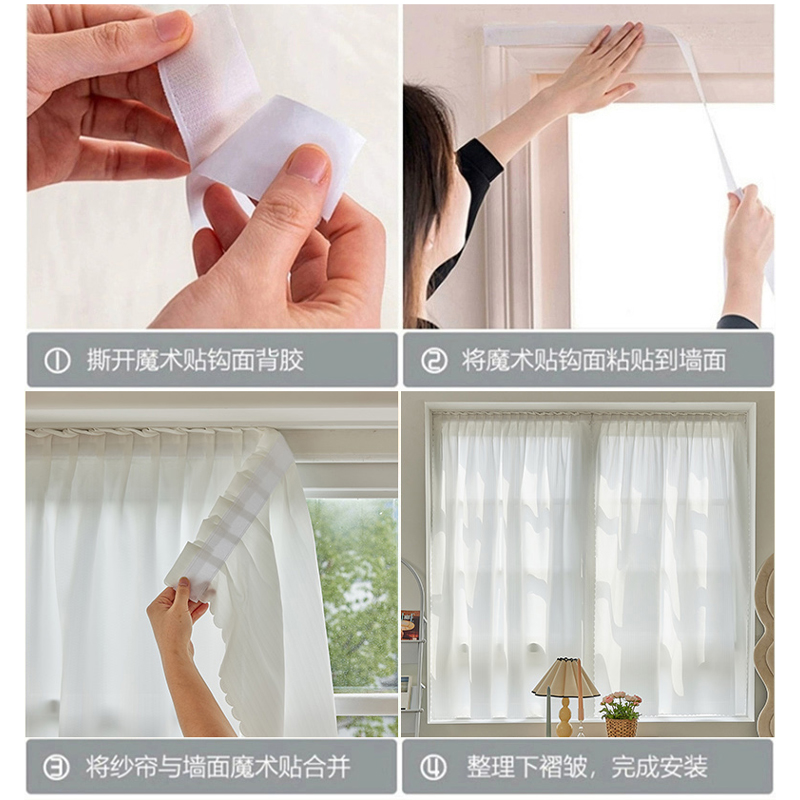 ① 撕开魔术贴钩面背胶

② 将魔术贴钩面粘贴到墙面

③ 将纱帘与墙面魔术贴合并

④ 整理下褶皱，完成安装