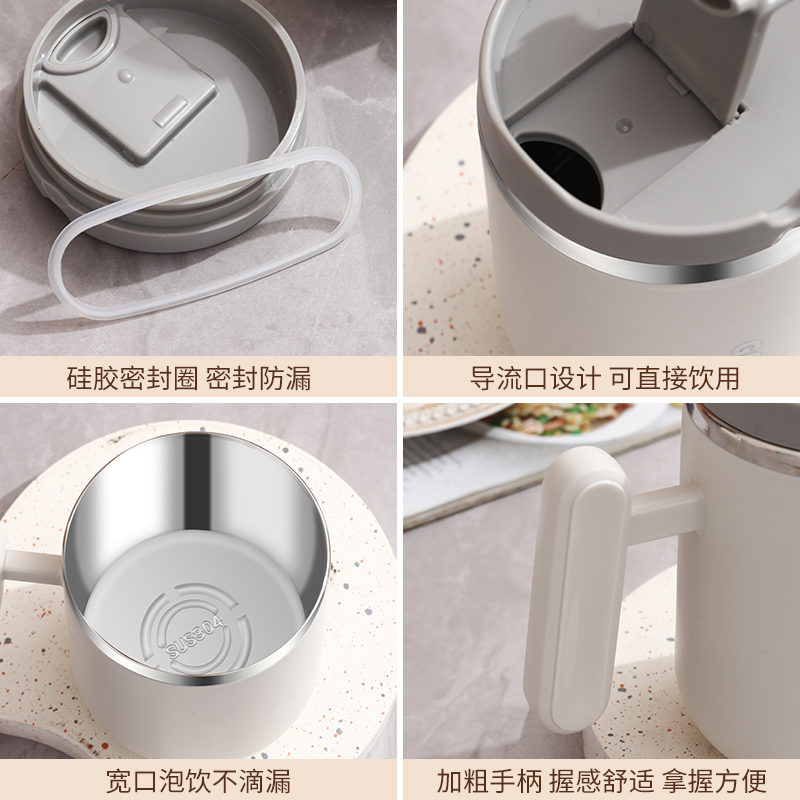 硅胶密封圈 密封防漏

导流口设计 可直接饮用

SUS304

宽口泡饮不滴漏

加粗手柄 握感舒适 拿握方便