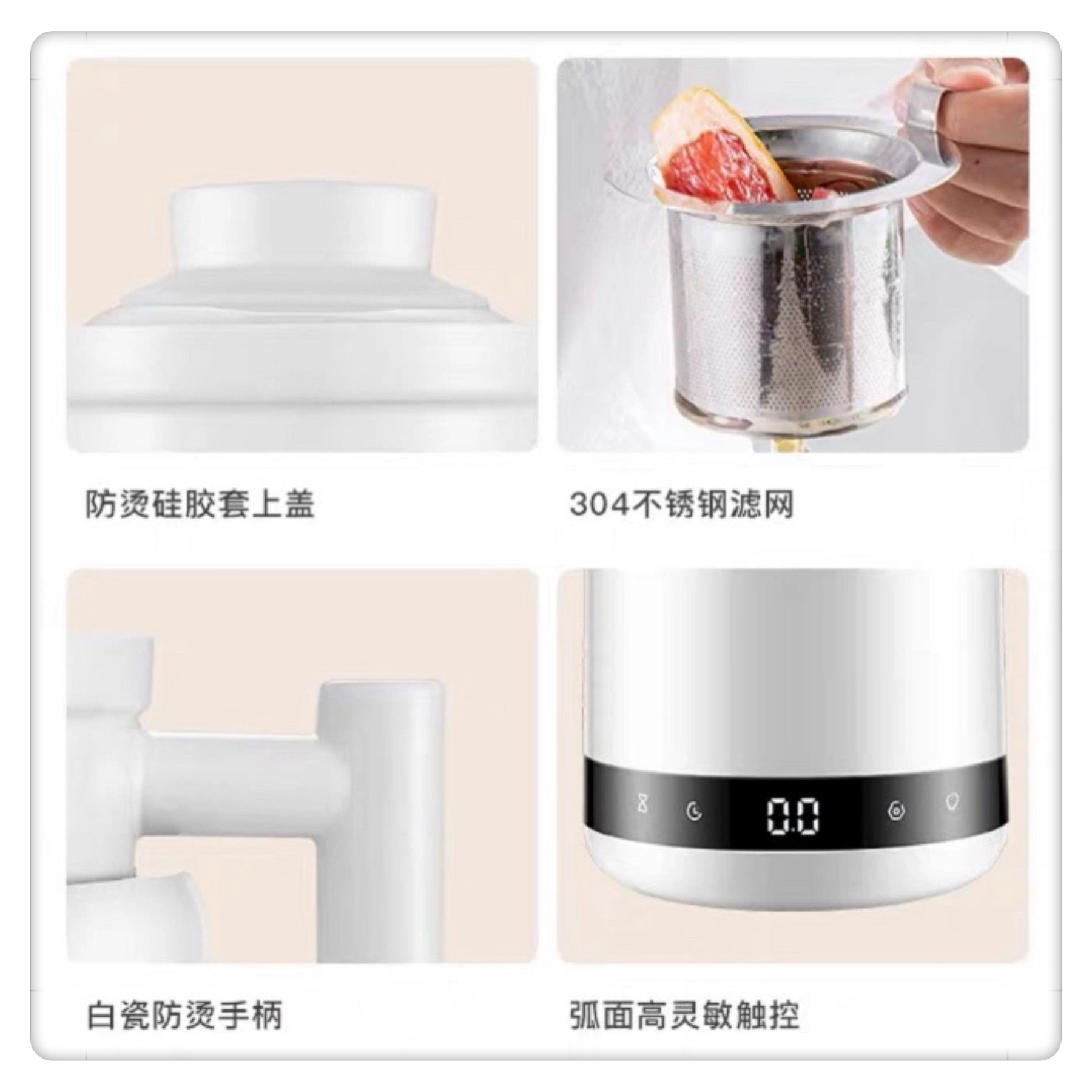 防烫硅胶套上盖

304不锈钢滤网

白瓷防烫手柄

0.0

弧面高灵敏触控