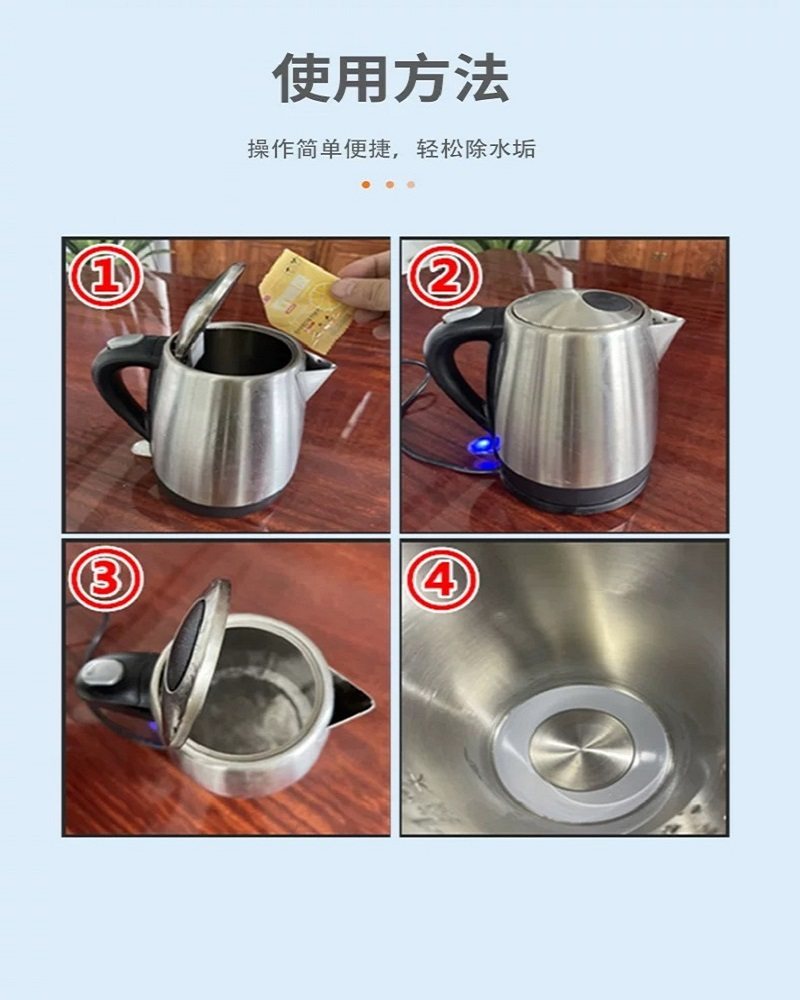 使用方法

操作简单便捷，轻松除水垢

①

②

③

④