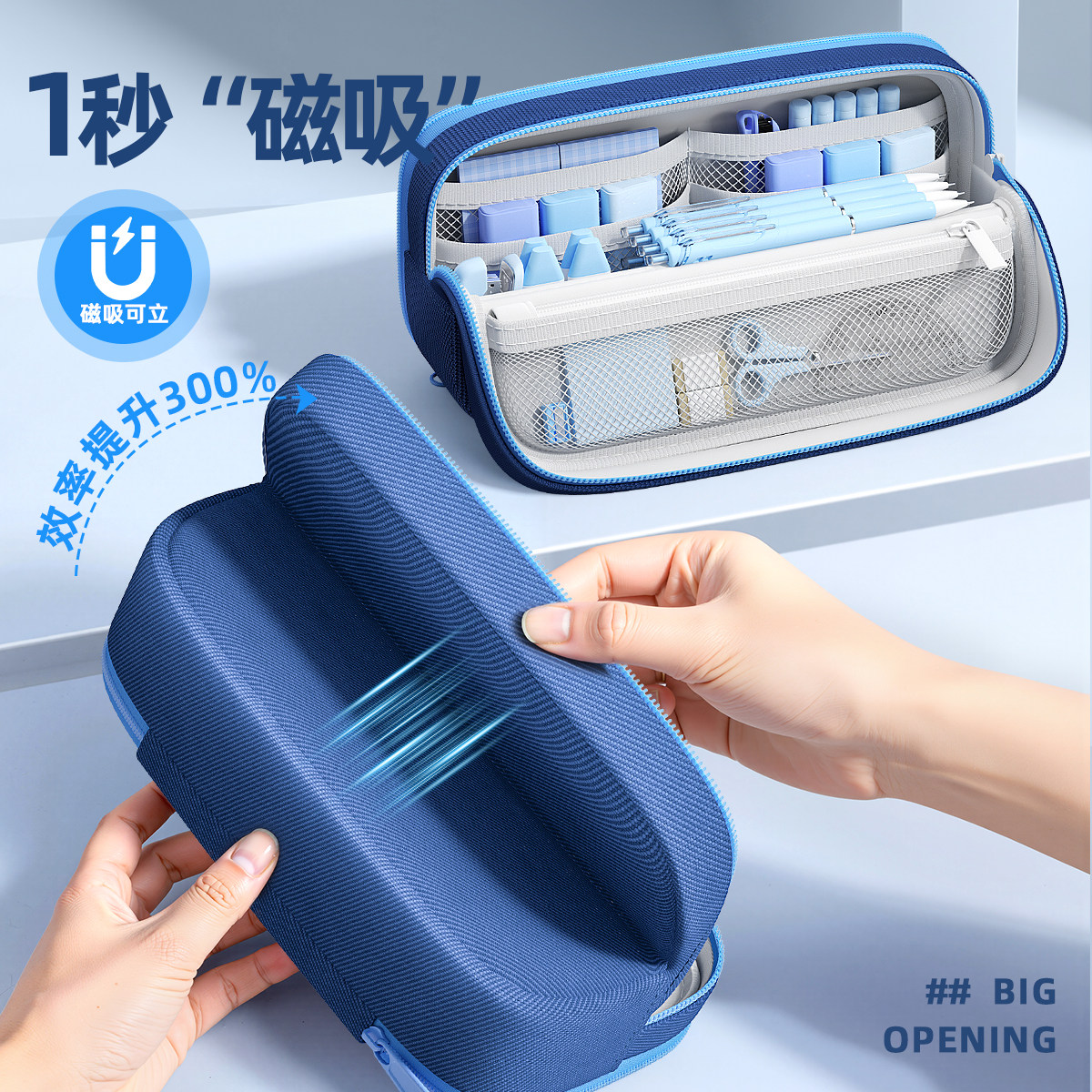 1秒“磁吸”

磁吸可立

效率提升300%

## BIG OPENING