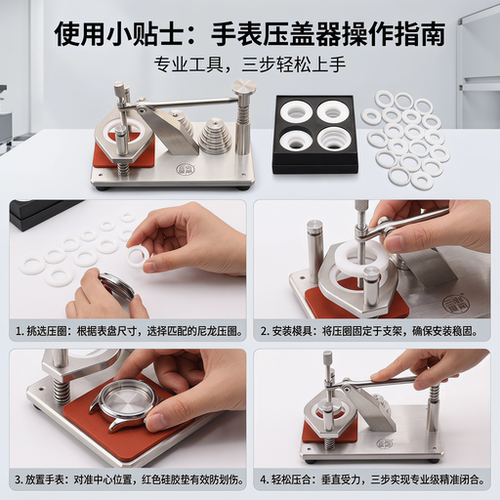 使用小贴士：手表压盖器操作指南

专业工具，三步轻松上手

1. 挑选压圈：根据表盘尺寸，选择匹配的尼龙压圈。

2. 安装模具：将压圈固定于支架，确保安装稳固。

3. 放置手表：对准中心位置，红色硅胶垫有效防划伤。

4. 轻松压合：垂直受力，三步实现专业级精准闭合。