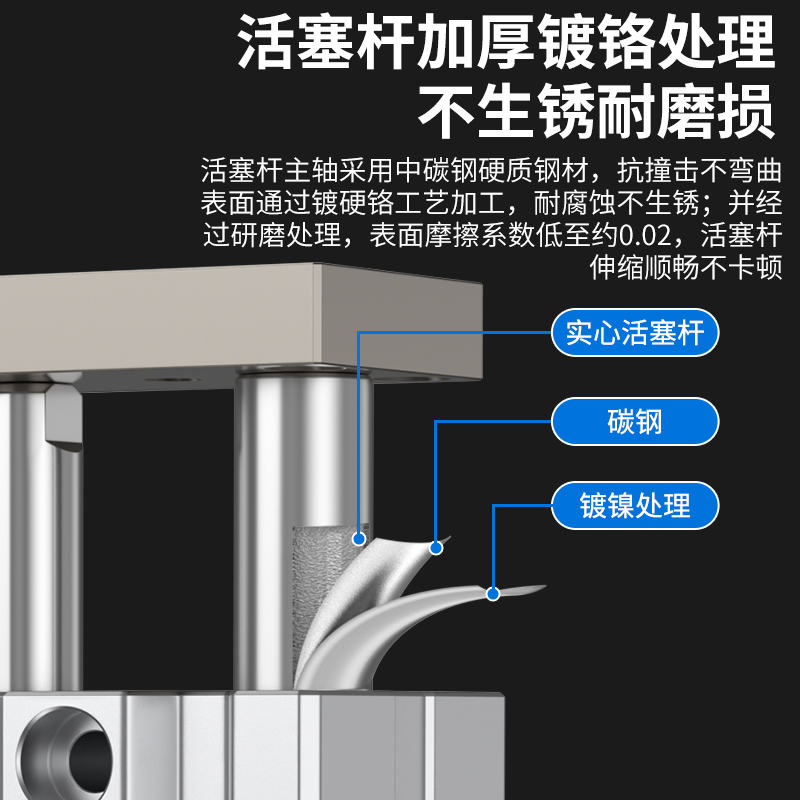 活塞杆加厚镀铬处理
不生锈耐磨损

活塞杆主轴采用中碳钢硬质钢材，抗撞击不弯曲表面通过镀硬铬工艺加工，耐腐蚀不生锈；并经过研磨处理，表面摩擦系数低至约0.02，活塞杆伸缩顺畅不卡顿

实心活塞杆

碳钢

镀镍处理