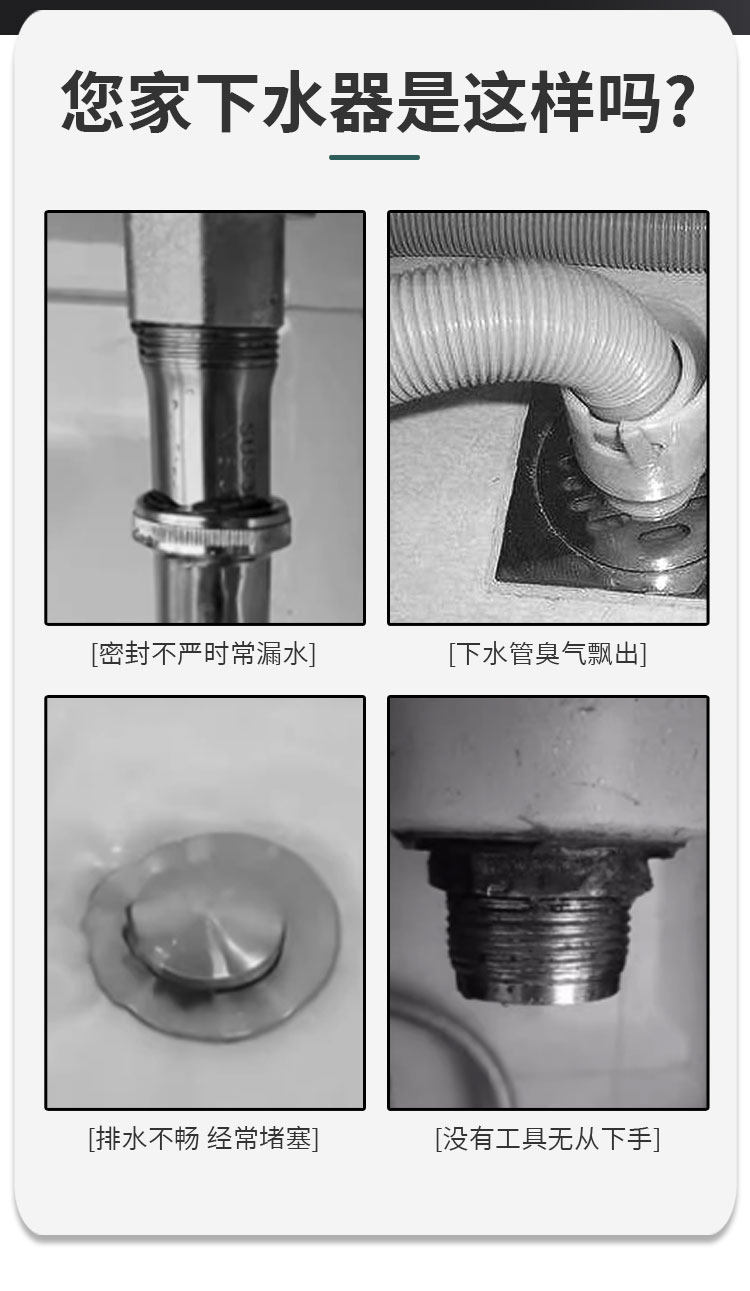 您家下水器是这样吗?

[密封不严时常漏水]

[下水管臭气飘出]

[排水不畅 经常堵塞]

[没有工具无从下手]